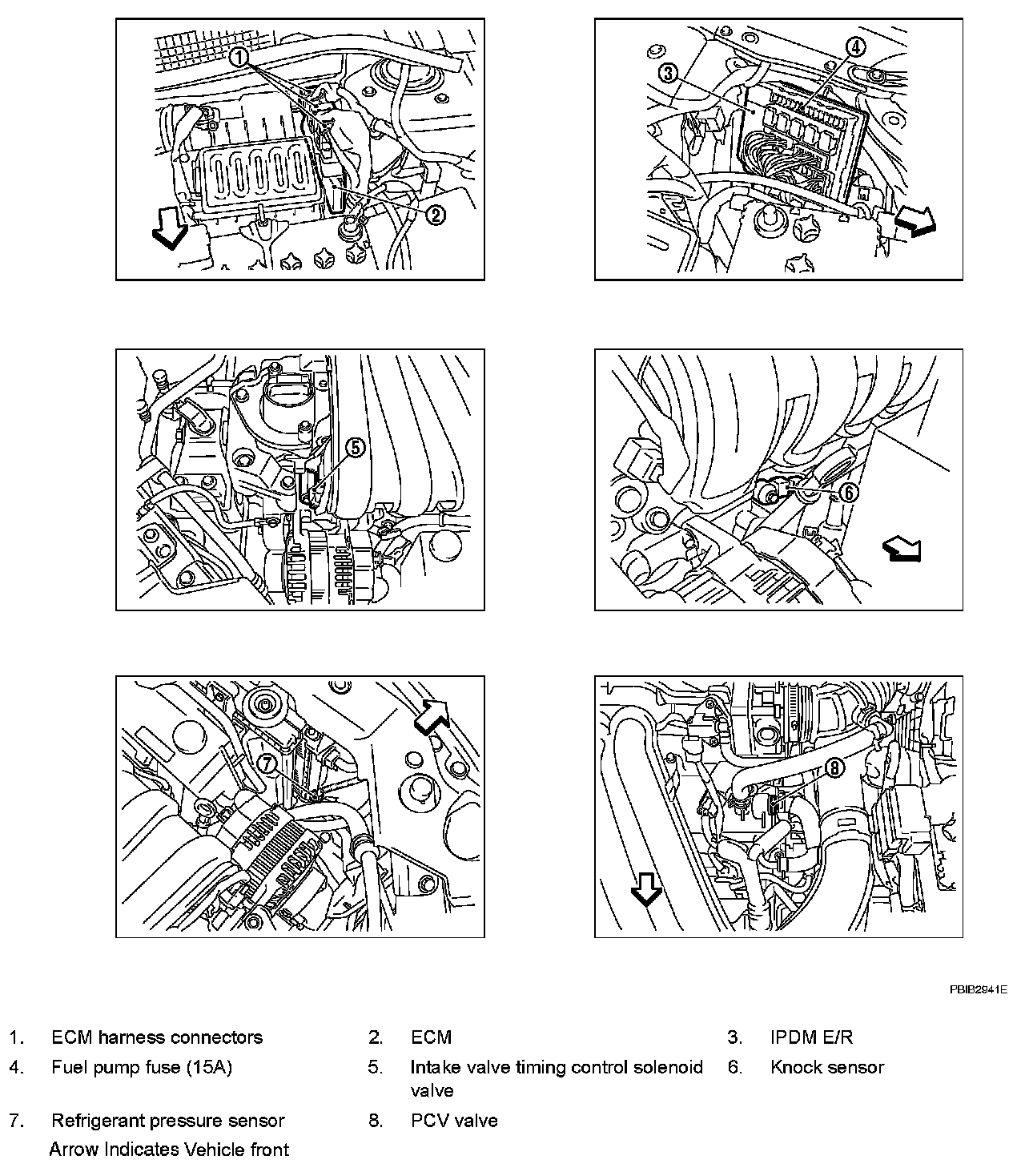 1
2
3
4
5
6
7
8

PBIB2941E

1. ECM harness connectors
2. ECM
3. IPDM E/R
4. Fuel pump fuse (15A)
5. Intake valve timing control solenoid valve
6. Knock sensor
7. Refrigerant pressure sensor
8. PCV valve

Arrow Indicates Vehicle front