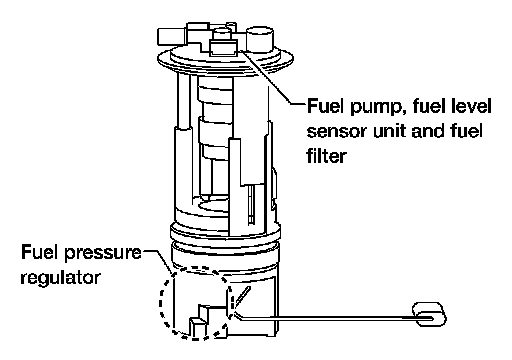 Fuel pump, fuel level sensor unit and fuel filter

Fuel pressure regulator