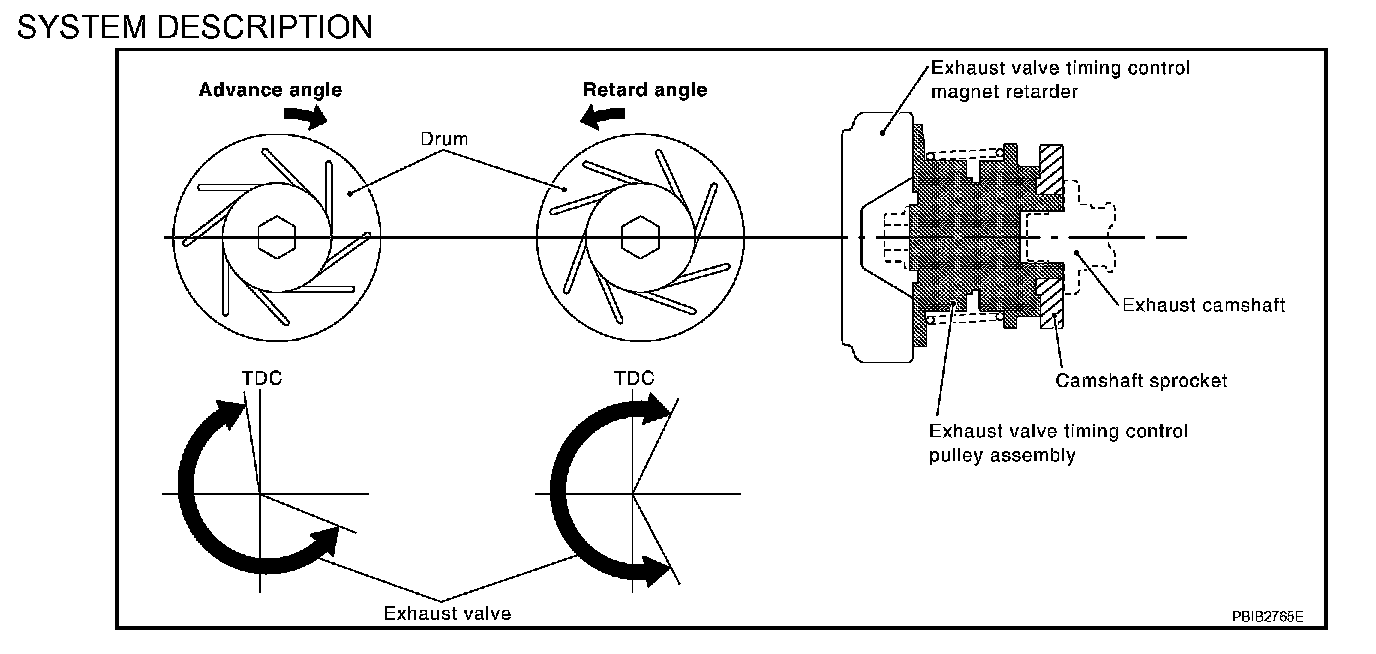 SYSTEM DESCRIPTION

Advance angle

Retard angle

Drum

Exhaust valve timing control magnet retarder

Exhaust camshaft

Camshaft sprocket

Exhaust valve timing control pulley assembly

TDC

TDC

Exhaust valve

PBIB2765E