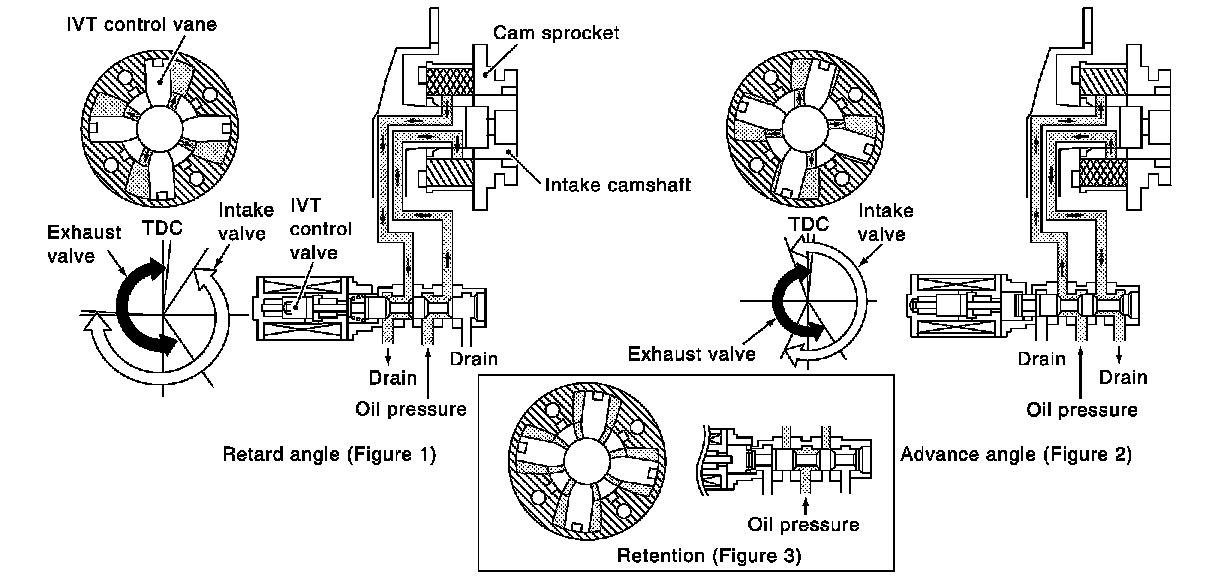 IVT control vane

Cam sprocket

Intake camshaft

Exhaust valve

TDC

Intake valve

IVT control valve

Drain

Drain

Oil pressure

Retard angle (Figure 1)

TDC

Intake valve

Exhaust valve

Drain

Drain

Oil pressure

Advance angle (Figure 2)

Oil pressure

Retention (Figure 3)