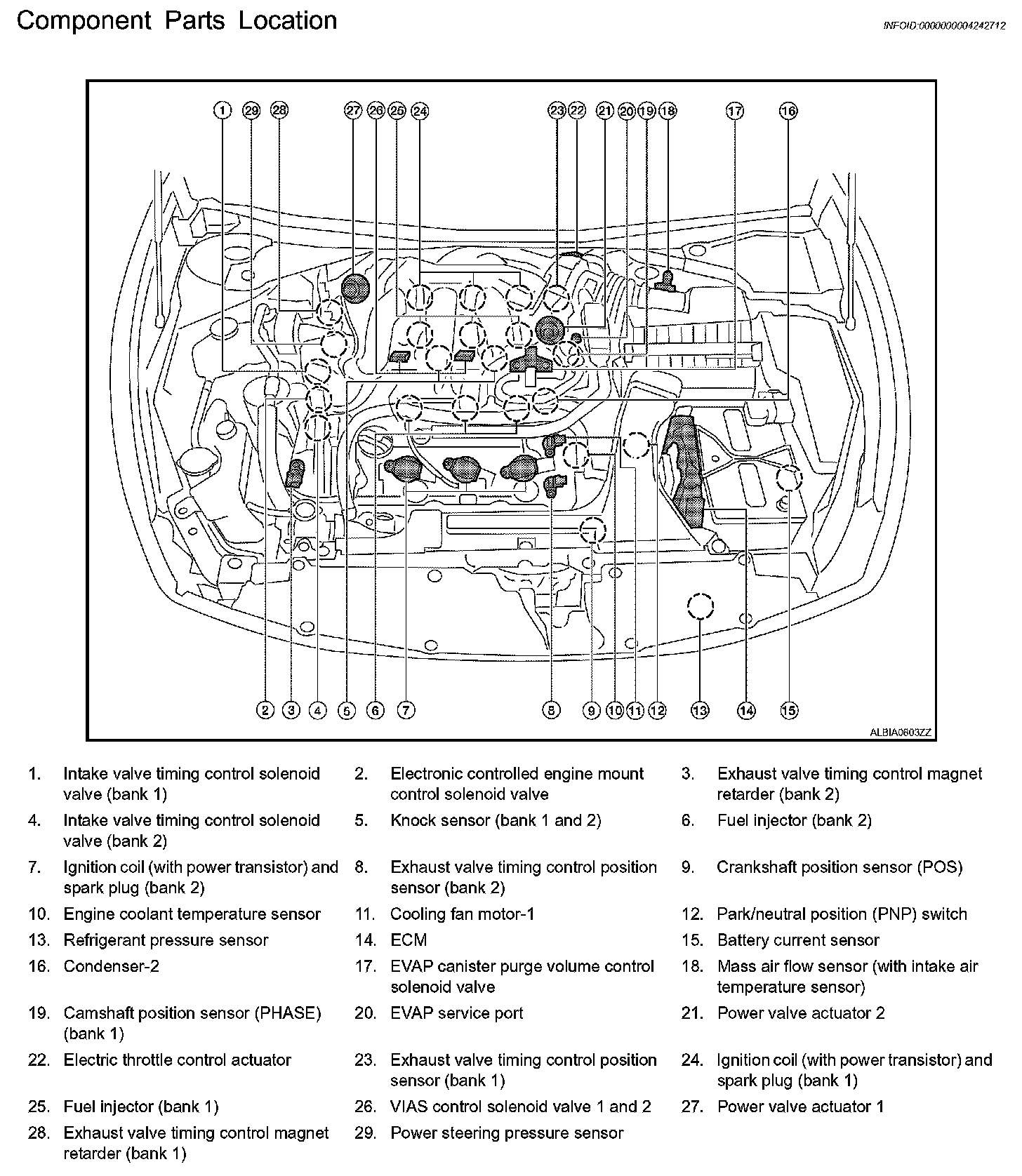 Component Parts Location

INFOID:0000000004242712

1 29 28 27 26 25 24 23 22 21 20 19 18 17 16

2 3 4 5 6 7 8 9 10 11 12 13 14 15

ALBIA0603ZZ

1. Intake valve timing control solenoid valve (bank 1)
2. Electronic controlled engine mount control solenoid valve
3. Exhaust valve timing control magnet retarder (bank 2)
4. Intake valve timing control solenoid valve (bank 2)
5. Knock sensor (bank 1 and 2)
6. Fuel injector (bank 2)
7. Ignition coil (with power transistor) and spark plug (bank 2)
8. Exhaust valve timing control position sensor (bank 2)
9. Crankshaft position sensor (POS)
10. Engine coolant temperature sensor
11. Cooling fan motor-1
12. Park/neutral position (PNP) switch
13. Refrigerant pressure sensor
14. ECM
15. Battery current sensor
16. Condenser-2
17. EVAP canister purge volume control solenoid valve
18. Mass air flow sensor (with intake air temperature sensor)
19. Camshaft position sensor (PHASE) (bank 1)
20. EVAP service port
21. Power valve actuator 2
22. Electric throttle control actuator
23. Exhaust valve timing control position sensor (bank 1)
24. Ignition coil (with power transistor) and spark plug (bank 1)
25. Fuel injector (bank 1)
26. VIAS control solenoid valve 1 and 2
27. Power valve actuator 1
28. Exhaust valve timing control magnet retarder (bank 1)
29. Power steering pressure sensor