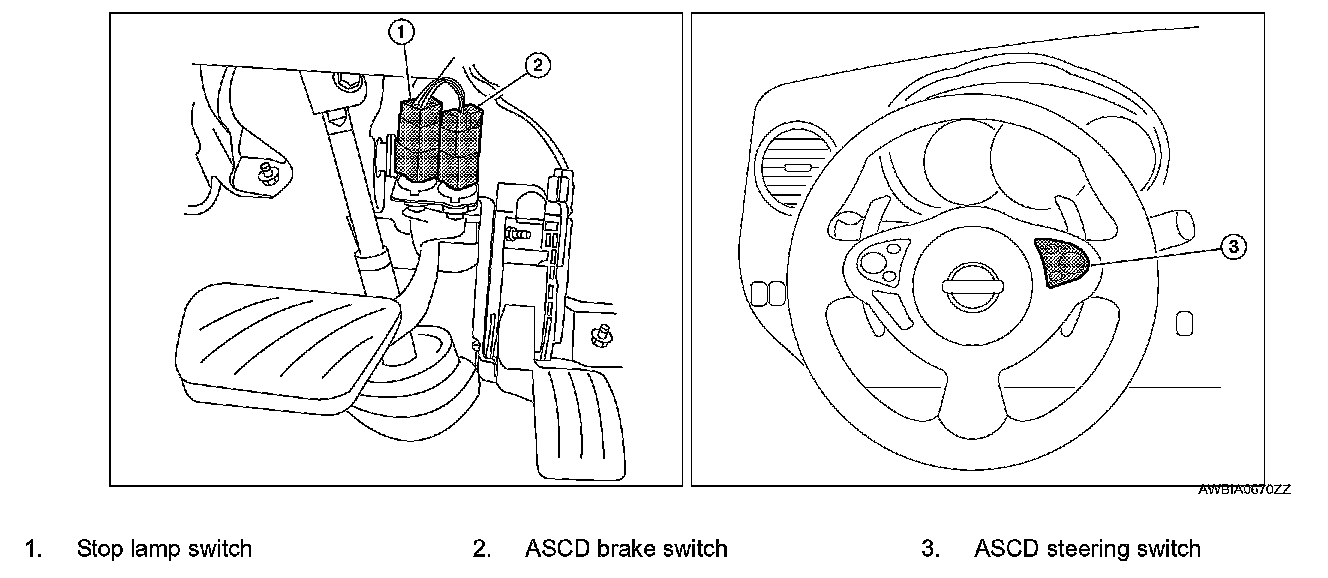 1

2

3

AWBIA0670ZZ

1. Stop lamp switch
2. ASCD brake switch
3. ASCD steering switch