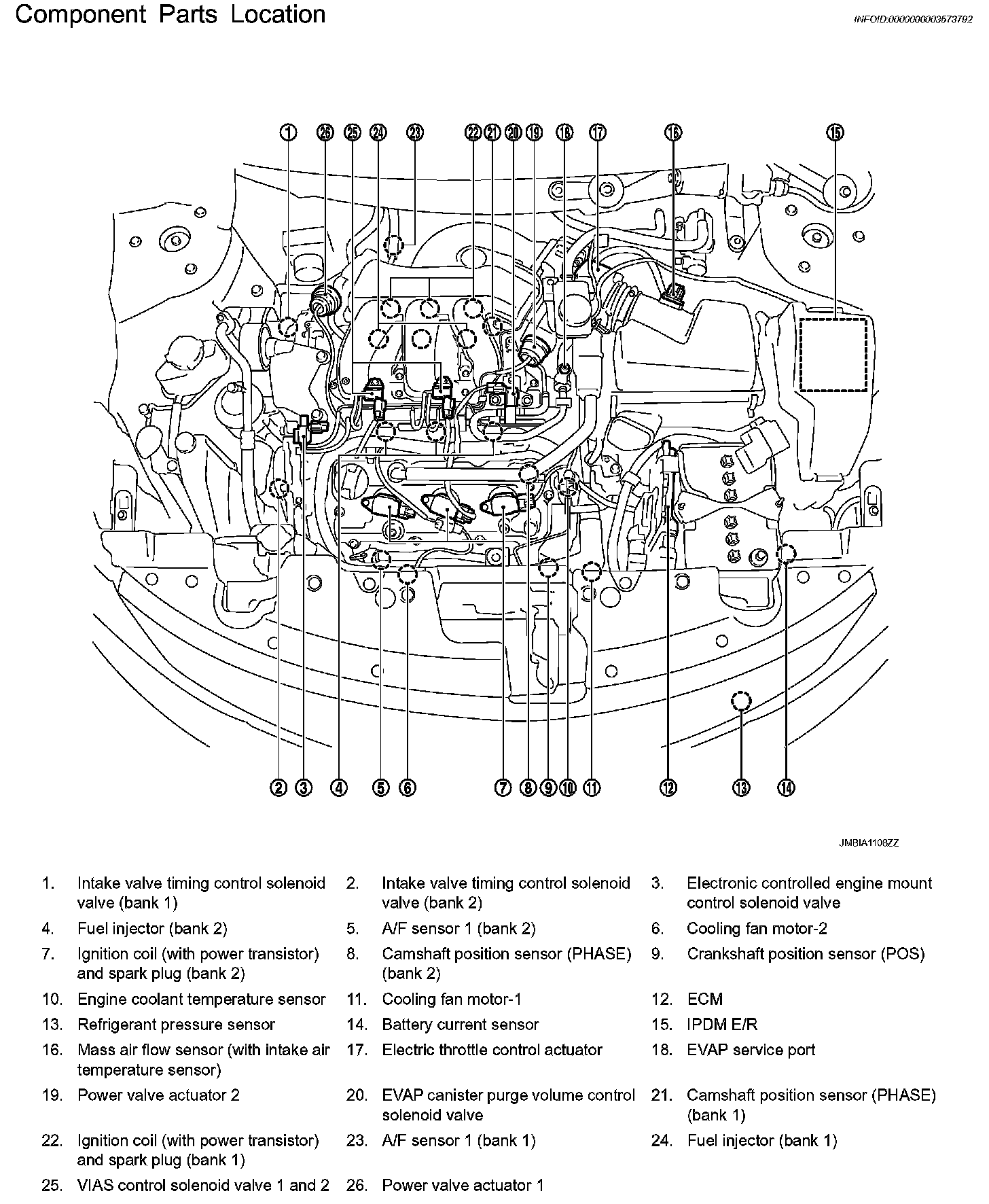 Component Parts Location

INFOID:0000000003573792

1 26 25 24 23 22 21 20 19 18 17 16 15

2 3 4 5 6 7 8 9 10 11 12 13 14

JMBIA1108ZZ

1. Intake valve timing control solenoid valve (bank 1)
2. Intake valve timing control solenoid valve (bank 2)
3. Electronic controlled engine mount control solenoid valve
4. Fuel injector (bank 2)
5. A/F sensor 1 (bank 2)
6. Cooling fan motor-2
7. Ignition coil (with power transistor) and spark plug (bank 2)
8. Camshaft position sensor (PHASE) (bank 2)
9. Crankshaft position sensor (POS)
10. Engine coolant temperature sensor
11. Cooling fan motor-1
12. ECM
13. Refrigerant pressure sensor
14. Battery current sensor
15. IPDM E/R
16. Mass air flow sensor (with intake air temperature sensor)
17. Electric throttle control actuator
18. EVAP service port
19. Power valve actuator 2
20. EVAP canister purge volume control solenoid valve
21. Camshaft position sensor (PHASE) (bank 1)
22. Ignition coil (with power transistor) and spark plug (bank 1)
23. A/F sensor 1 (bank 1)
24. Fuel injector (bank 1)
25. VIAS control solenoid valve 1 and 2
26. Power valve actuator 1