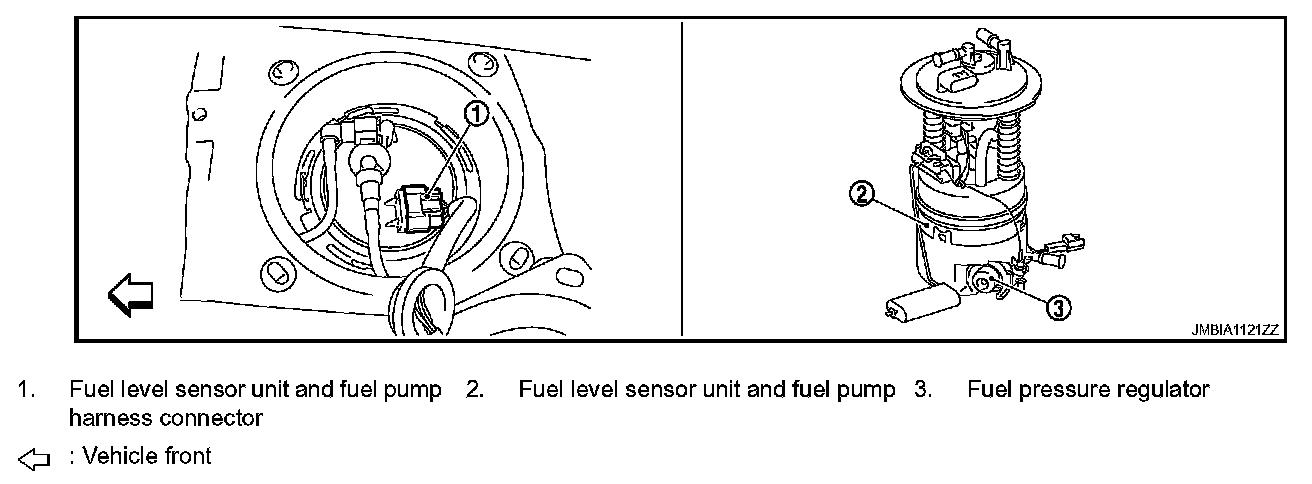 1

2

3

JMBIA1121ZZ

1. Fuel level sensor unit and fuel pump harness connector
2. Fuel level sensor unit and fuel pump
3. Fuel pressure regulator

: Vehicle front