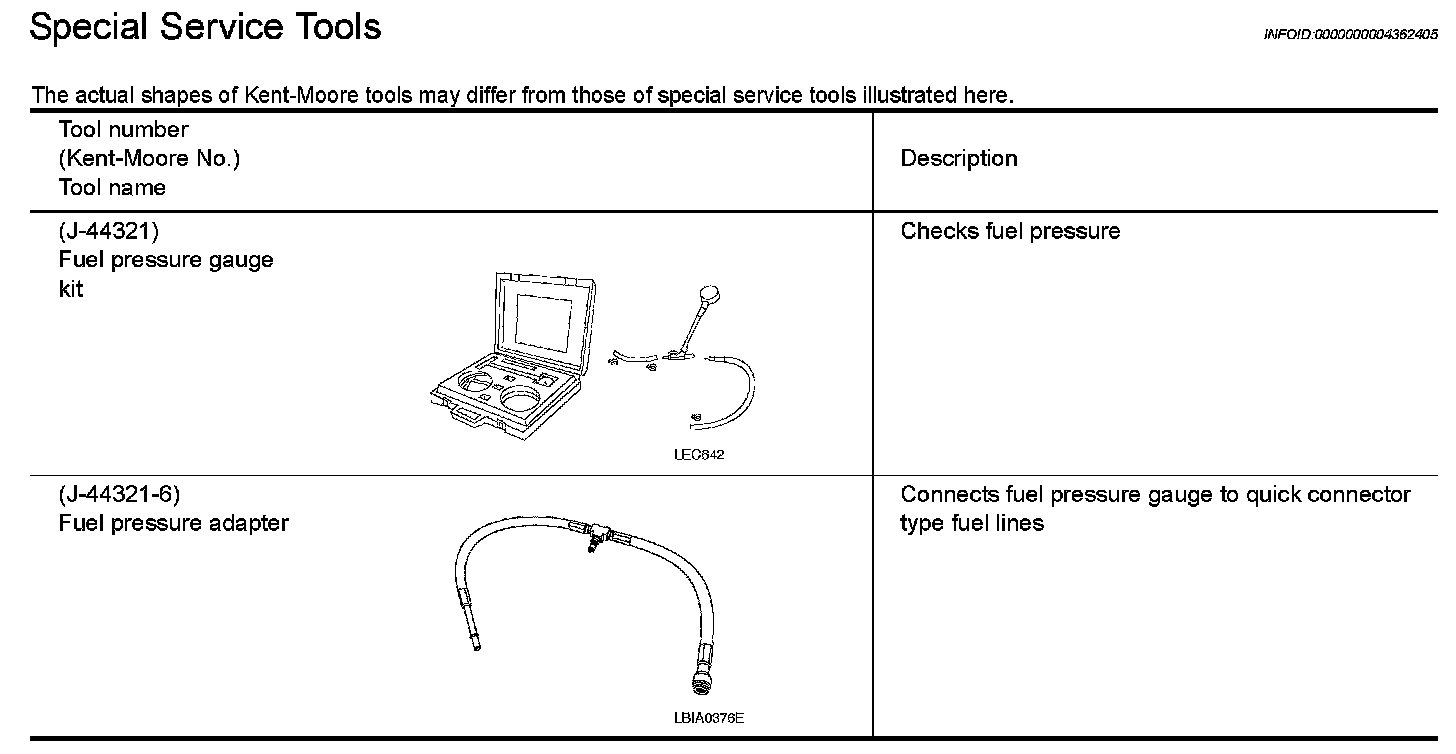 Special Service Tools

INFOID:0000000004362405

The actual shapes of Kent-Moore tools may differ from those of special service tools illustrated here.

| Tool number (Kent-Moore No.) Tool name | Description |
|---|---|
| (J-44321) Fuel pressure gauge kit LEC642 | Checks fuel pressure |
| (J-44321-6) Fuel pressure adapter LBIA0376E | Connects fuel pressure gauge to quick connector type fuel lines |