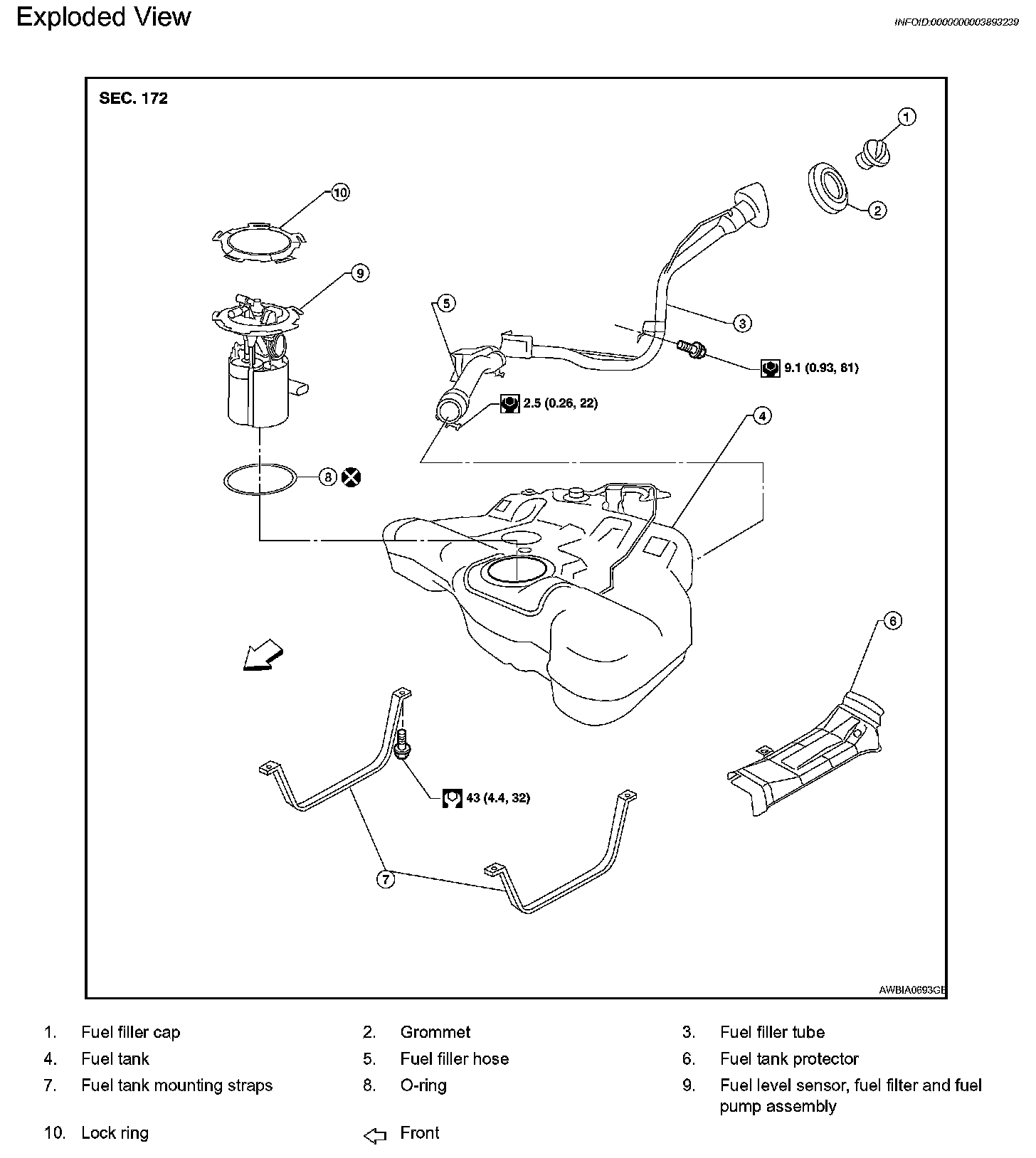 Exploded View

INFOID:0000000003893239

SEC. 172

1

2

10

9

5

3

9.1 (0.93, 81)

2.5 (0.26, 22)

4

8

6

43 (4.4, 32)

7

AWBIA0693GB

1. Fuel filler cap
2. Grommet
3. Fuel filler tube
4. Fuel tank
5. Fuel filler hose
6. Fuel tank protector
7. Fuel tank mounting straps
8. O-ring
9. Fuel level sensor, fuel filter and fuel pump assembly
10. Lock ring

Front