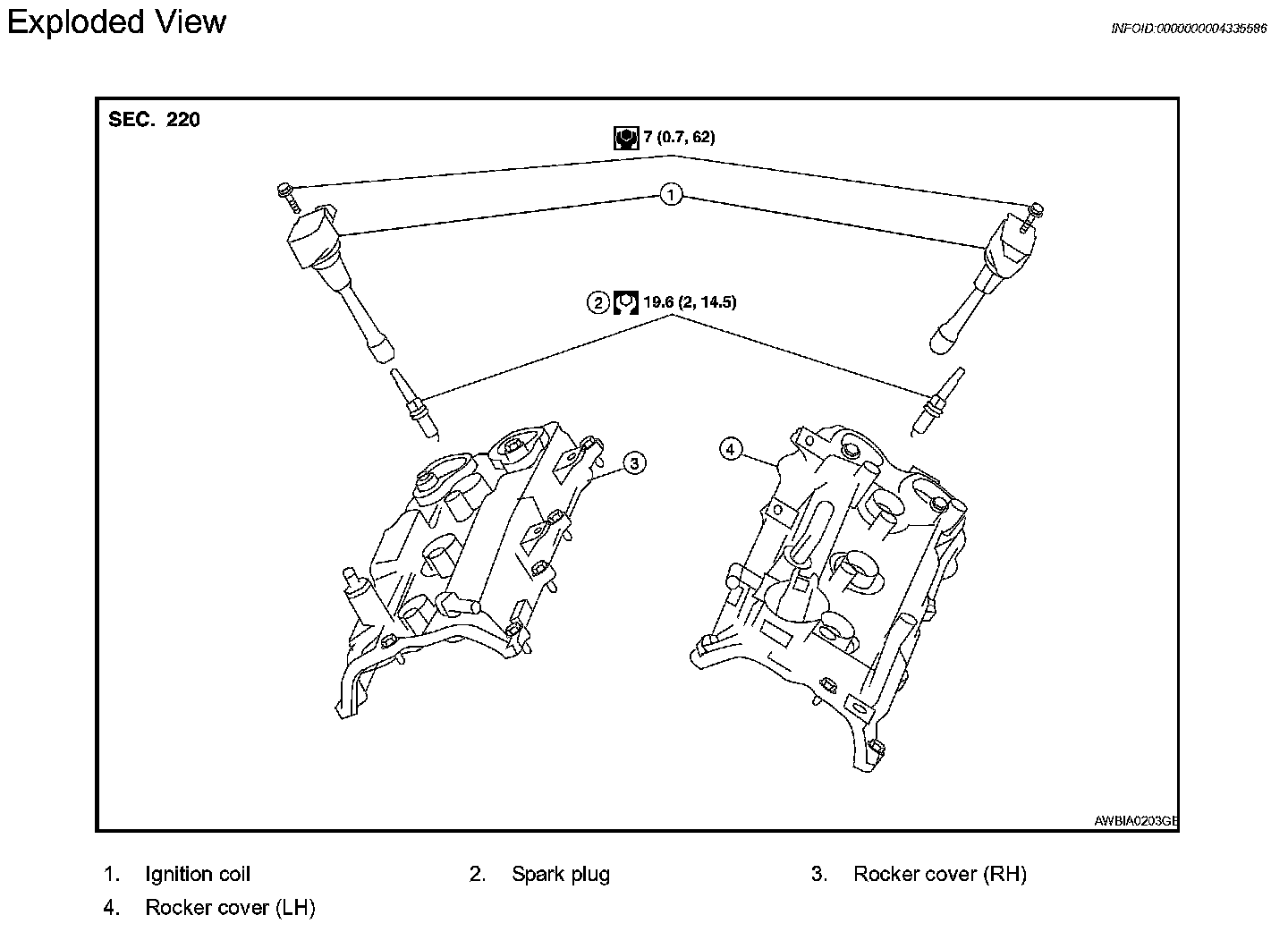 Exploded View

INFOID:0000000004335586

SEC. 220

7 (0.7, 62)

1

2 19.6 (2, 14.5)

3

4

AWBIA0203GB

1. Ignition coil
2. Spark plug
3. Rocker cover (RH)
4. Rocker cover (LH)