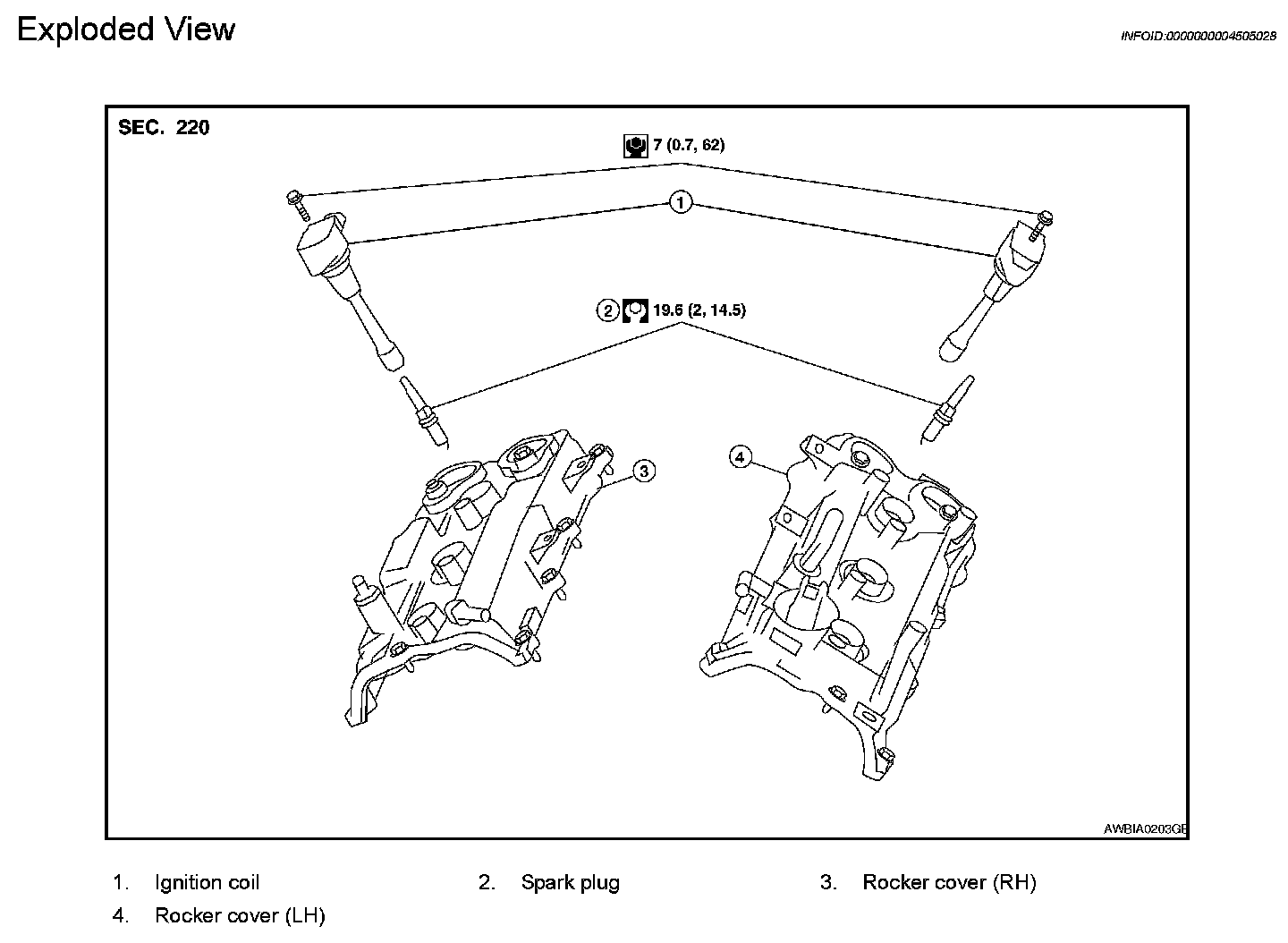 Exploded View

INFOID:0000000004505028

SEC. 220

7 (0.7, 62)

1

2 19.6 (2, 14.5)

3

4

AWBIA0203GB

1. Ignition coil
2. Spark plug
3. Rocker cover (RH)
4. Rocker cover (LH)