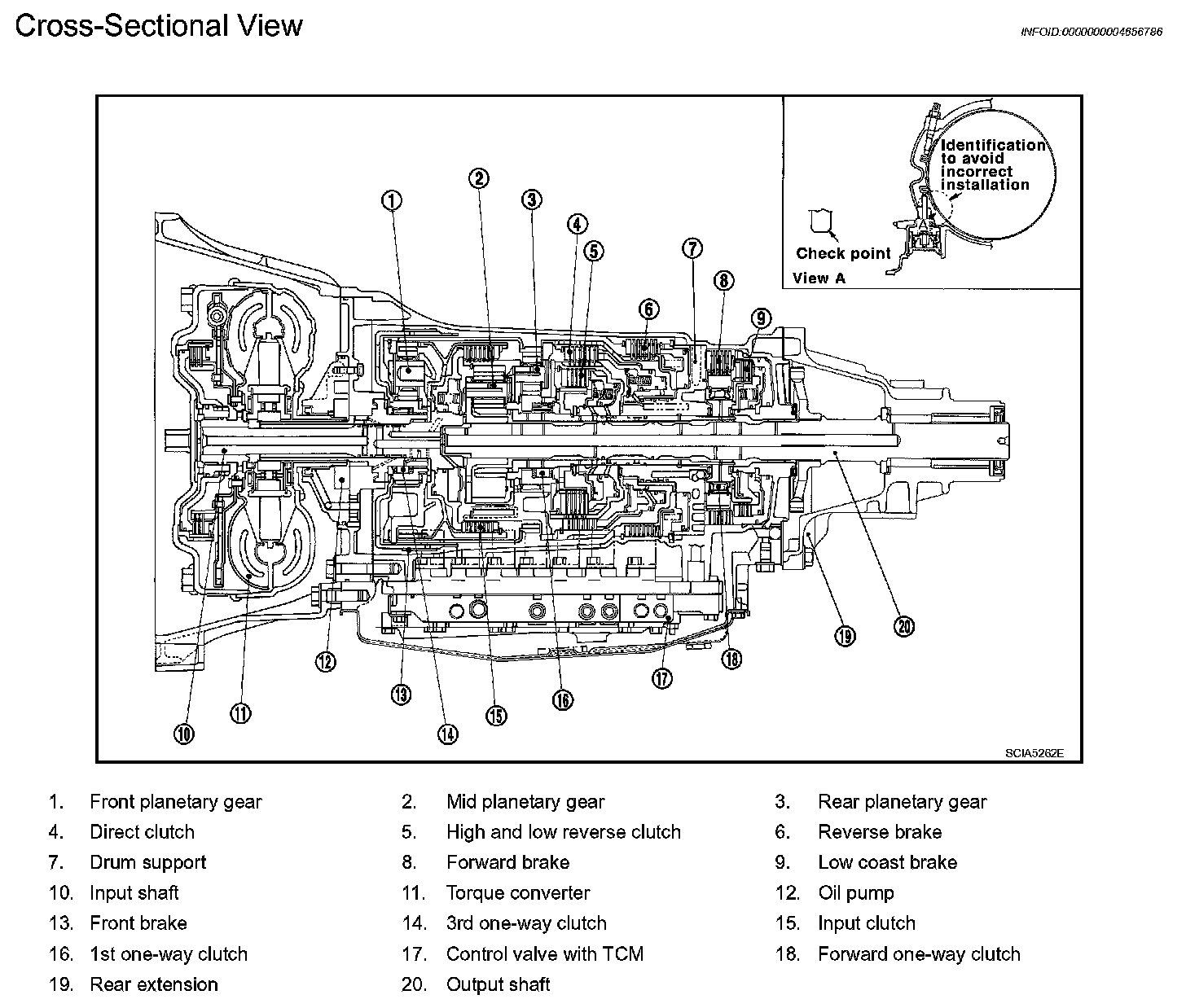 Cross-Sectional View

INFOID:0000000004656786

Identification to avoid incorrect installation

A

Check point

View A

1
2
3
4
5
6
7
8
9
10
11
12
13
14
15
16
17
18
19
20

SCIA5262E

1. Front planetary gear
2. Mid planetary gear
3. Rear planetary gear
4. Direct clutch
5. High and low reverse clutch
6. Reverse brake
7. Drum support
8. Forward brake
9. Low coast brake
10. Input shaft
11. Torque converter
12. Oil pump
13. Front brake
14. 3rd one-way clutch
15. Input clutch
16. 1st one-way clutch
17. Control valve with TCM
18. Forward one-way clutch
19. Rear extension
20. Output shaft