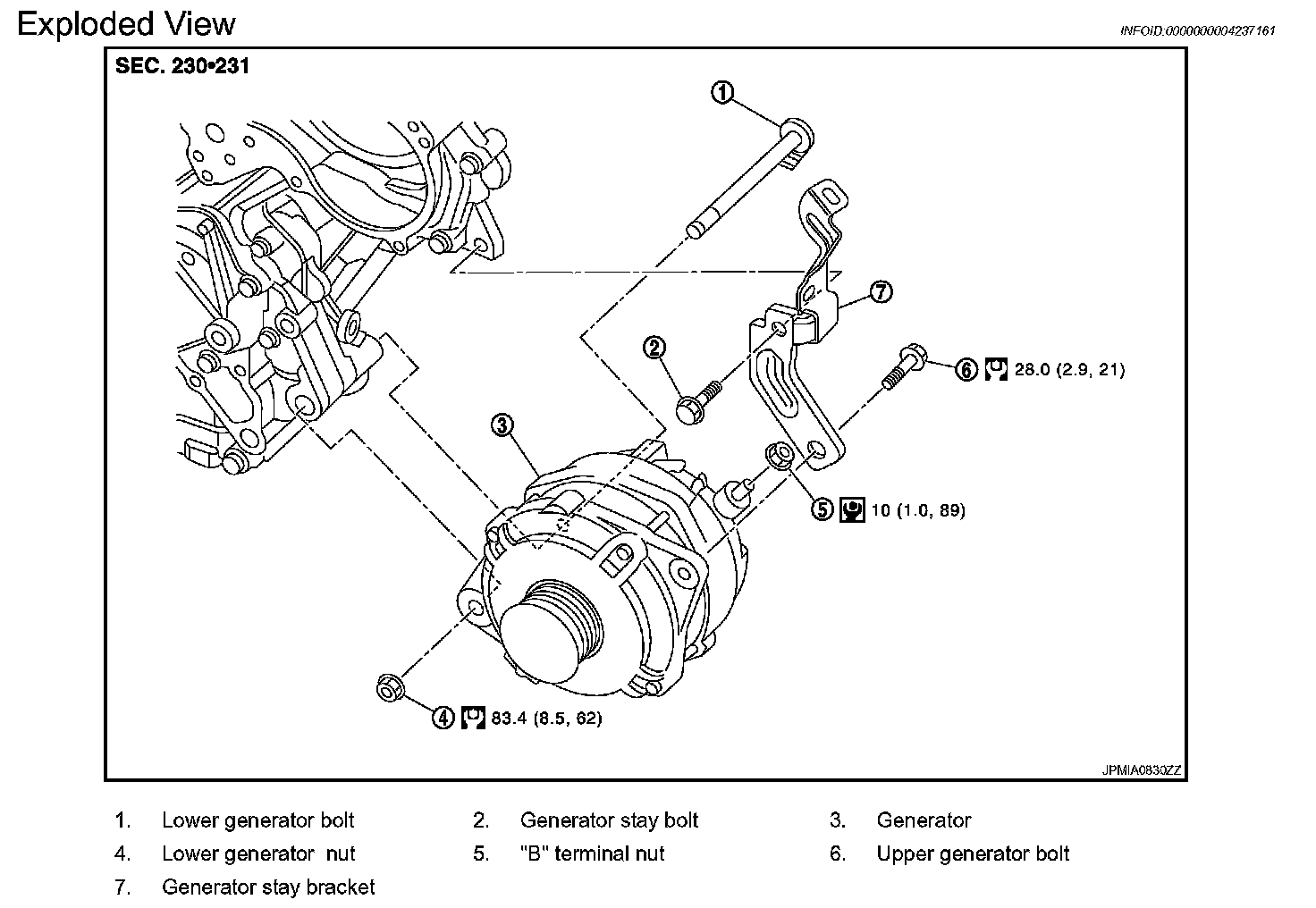 Exploded View

INFOID:0000000004237161

SEC. 230•231

1

7

2

6 28.0 (2.9, 21)

3

5 10 (1.0, 89)

4 83.4 (8.5, 62)

JPMIA0830ZZ

1. Lower generator bolt
2. Generator stay bolt
3. Generator
4. Lower generator nut
5. "B" terminal nut
6. Upper generator bolt
7. Generator stay bracket