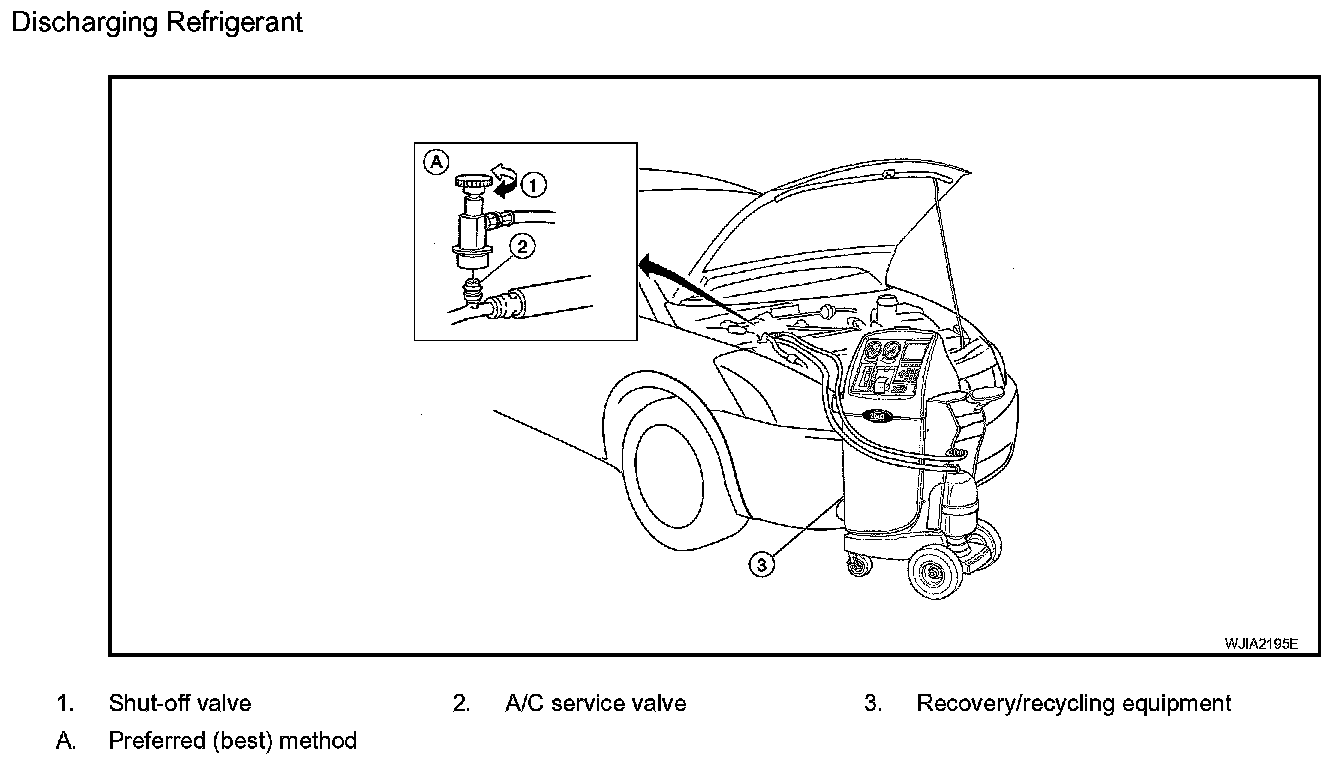 Discharging Refrigerant

A

1

2

3

WJIA2195E

1. Shut-off valve
2. A/C service valve
3. Recovery/recycling equipment
A. Preferred (best) method