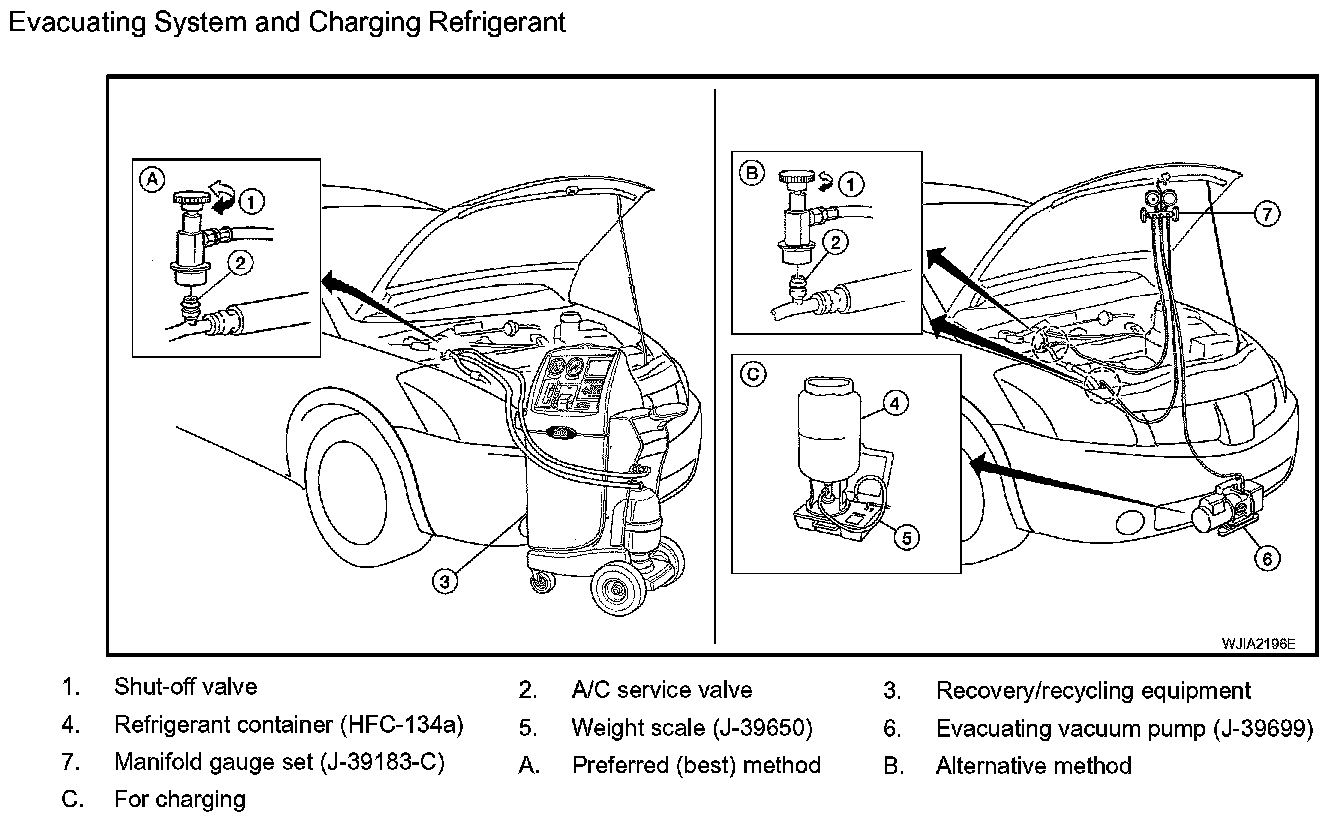 Evacuating System and Charging Refrigerant

A
1
2
3
B
1
2
7
C
4
5
6
WJIA2196E

1. Shut-off valve
2. A/C service valve
3. Recovery/recycling equipment
4. Refrigerant container (HFC-134a)
5. Weight scale (J-39650)
6. Evacuating vacuum pump (J-39699)
7. Manifold gauge set (J-39183-C)
A. Preferred (best) method
B. Alternative method
C. For charging