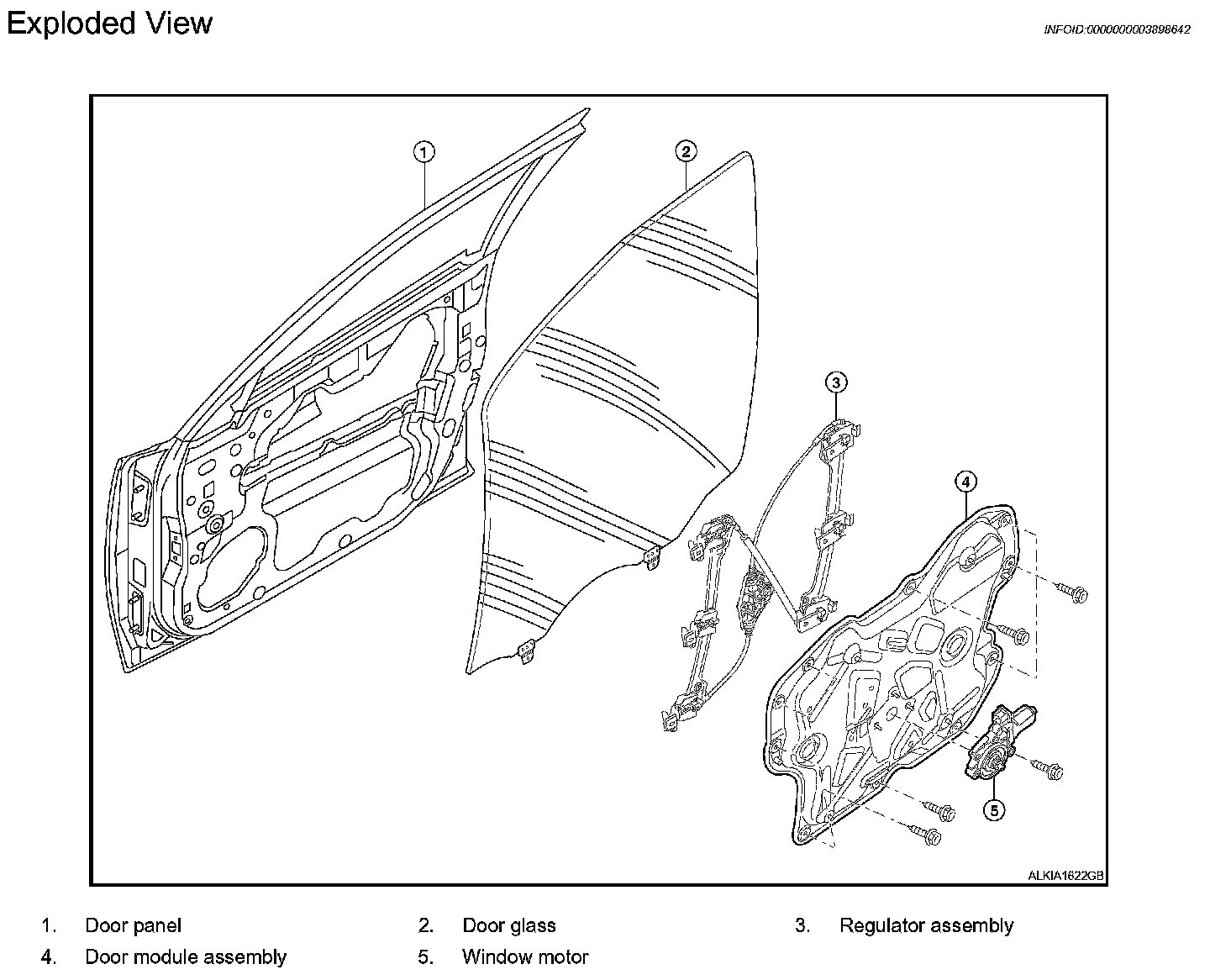 Exploded View

INFOID:0000000003898642

1
2
3
4
5

ALKIA1622GB

1. Door panel
2. Door glass
3. Regulator assembly
4. Door module assembly
5. Window motor