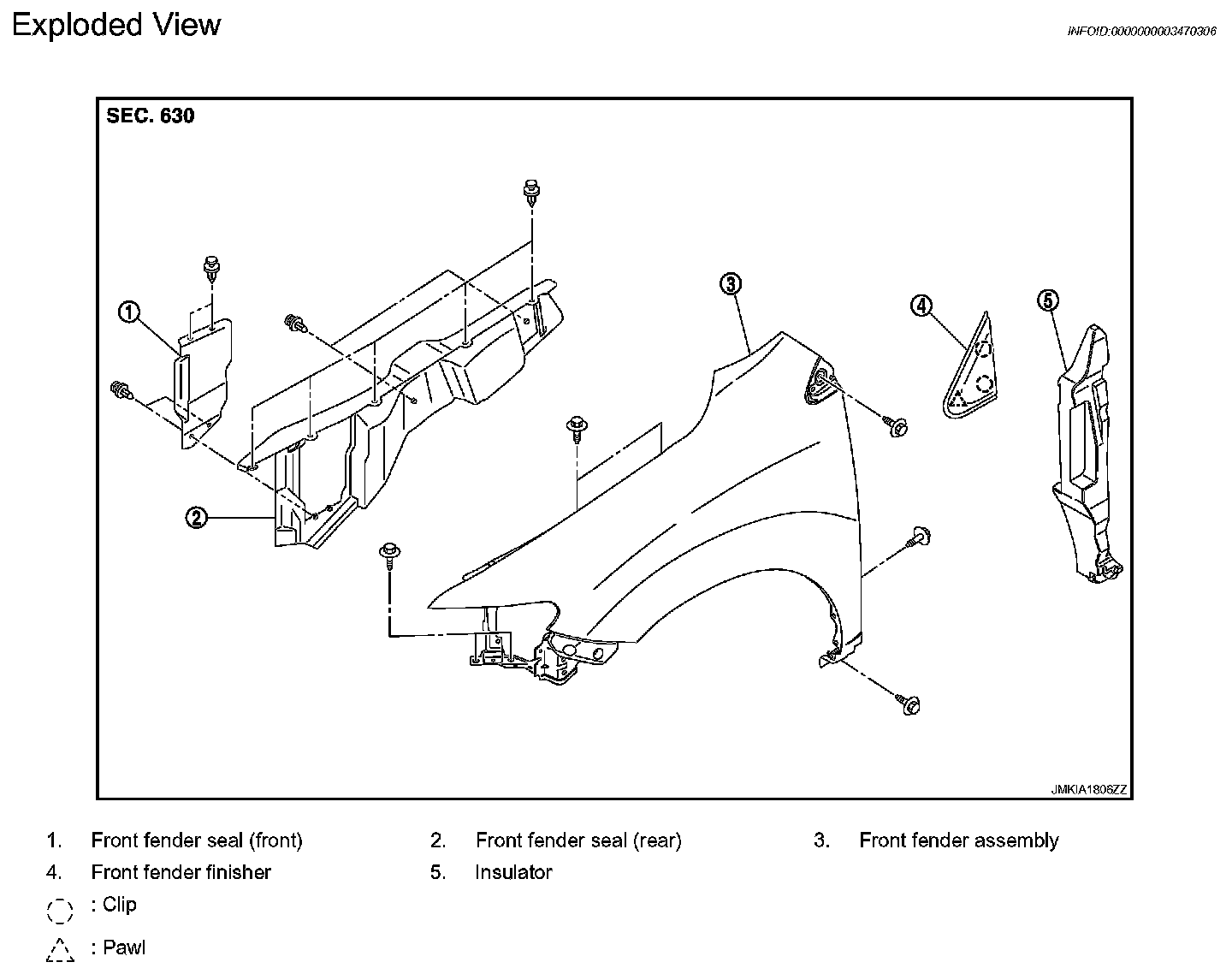 Exploded View

INFOID:0000000003470306

SEC. 630

1
2
3
4
5

JMKIA1806ZZ

1. Front fender seal (front)
2. Front fender seal (rear)
3. Front fender assembly
4. Front fender finisher
5. Insulator

: Clip

: Pawl