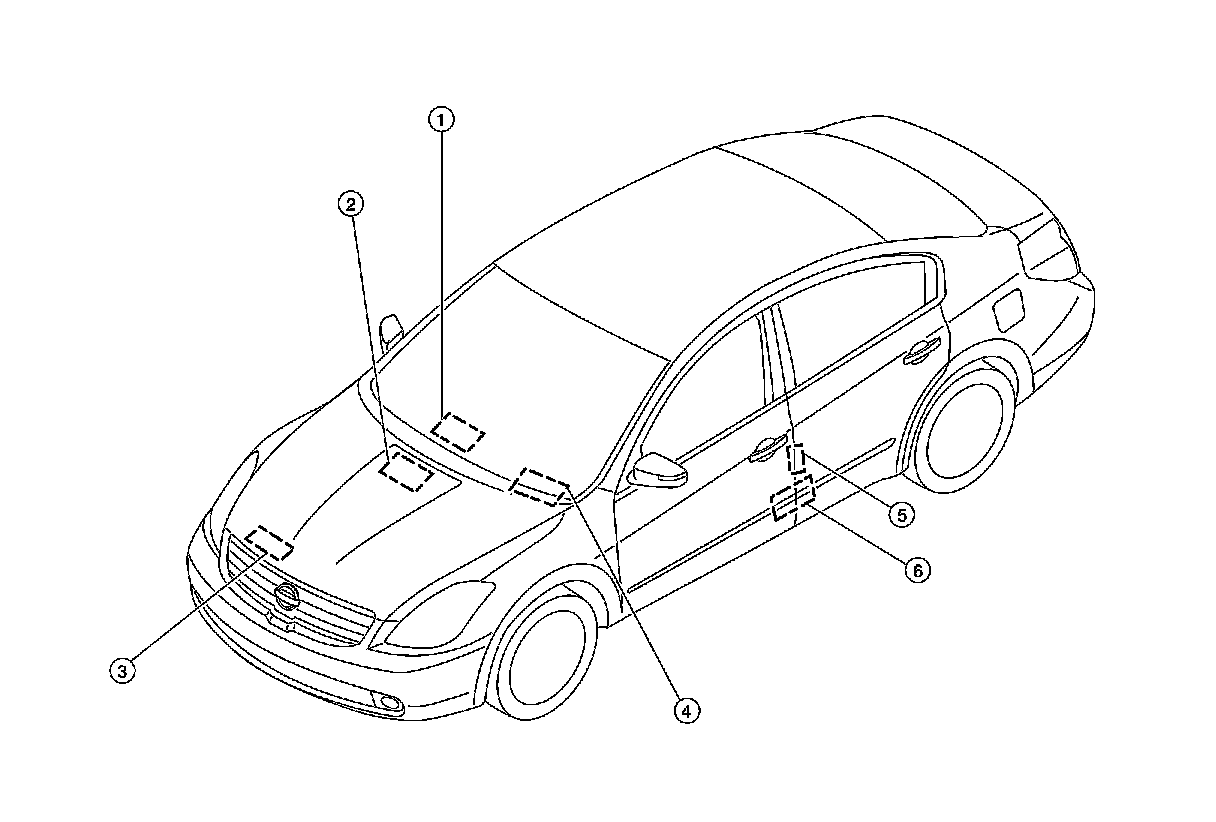 1
2
3
4
5
6