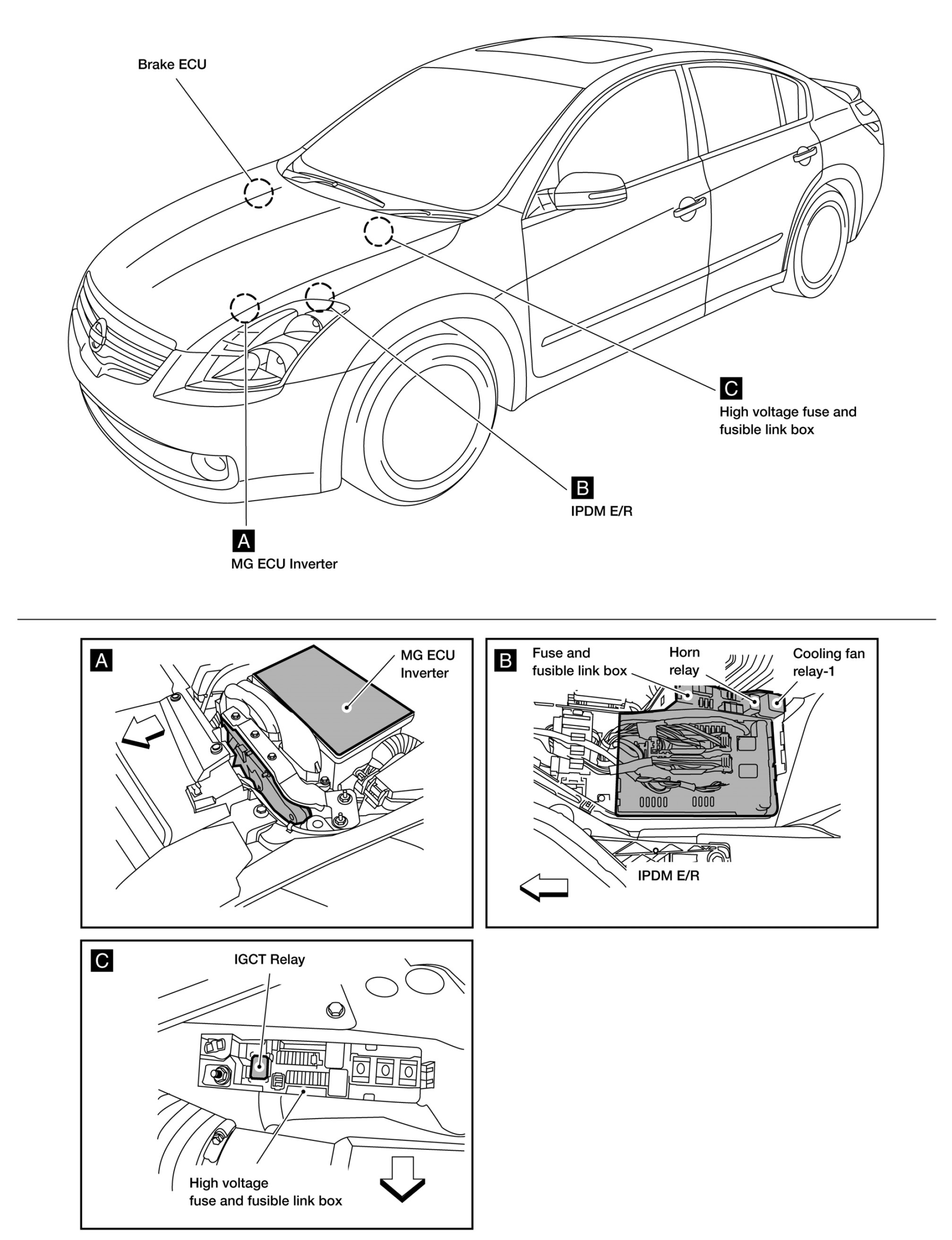 Brake ECU

C
High voltage fuse and fusible link box

B
IPDM E/R

A
MG ECU Inverter

A
MG ECU Inverter

B
Fuse and fusible link box
Horn relay
Cooling fan relay-1
IPDM E/R

C
IGCT Relay
High voltage fuse and fusible link box