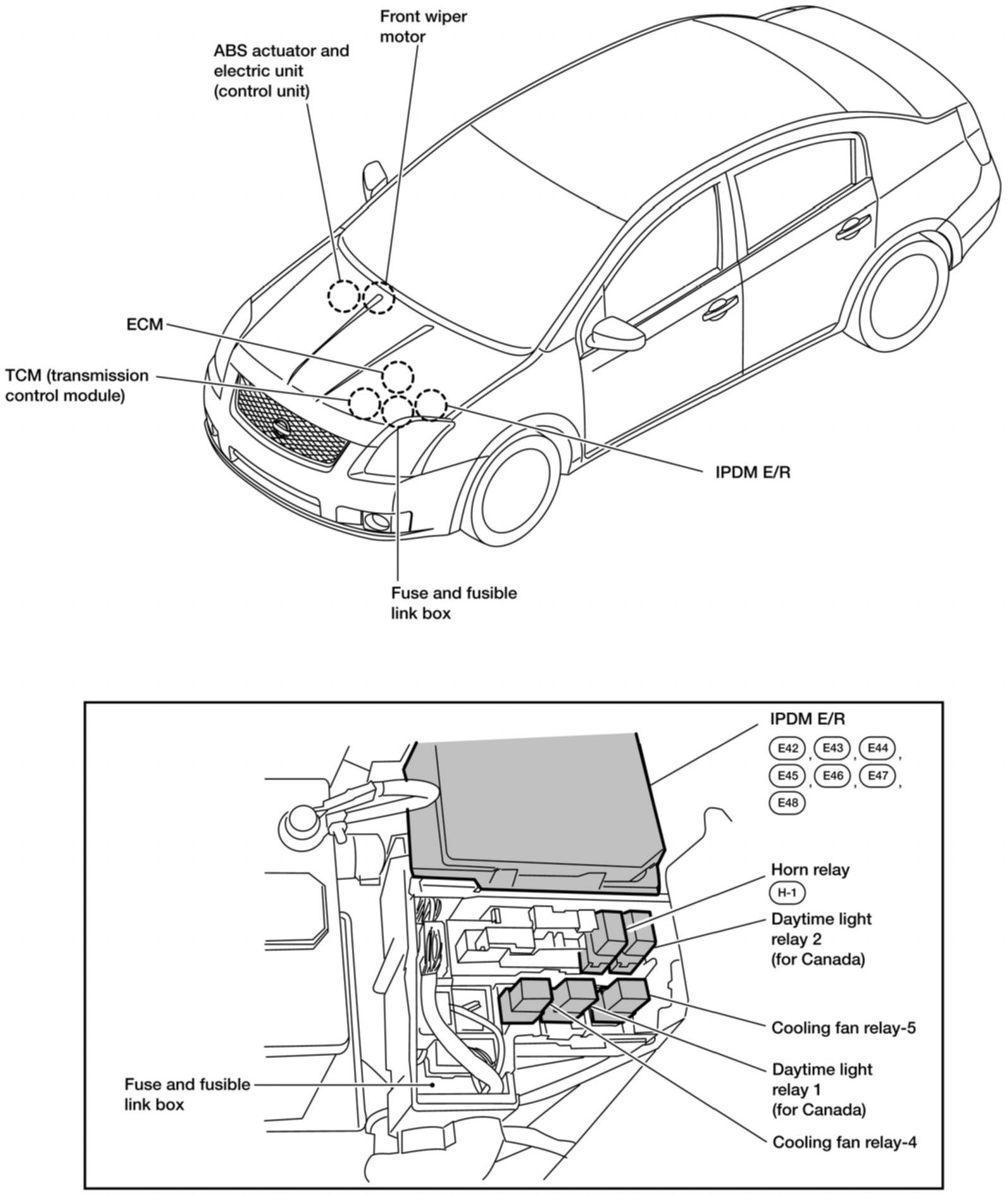 Front wiper motor

ABS actuator and electric unit (control unit)

ECM

TCM (transmission control module)

IPDM E/R

Fuse and fusible link box

IPDM E/R
E42, E43, E44, E45, E46, E47, E48

Horn relay
H-1

Daytime light relay 2 (for Canada)

Cooling fan relay-5

Daytime light relay 1 (for Canada)

Cooling fan relay-4

Fuse and fusible link box