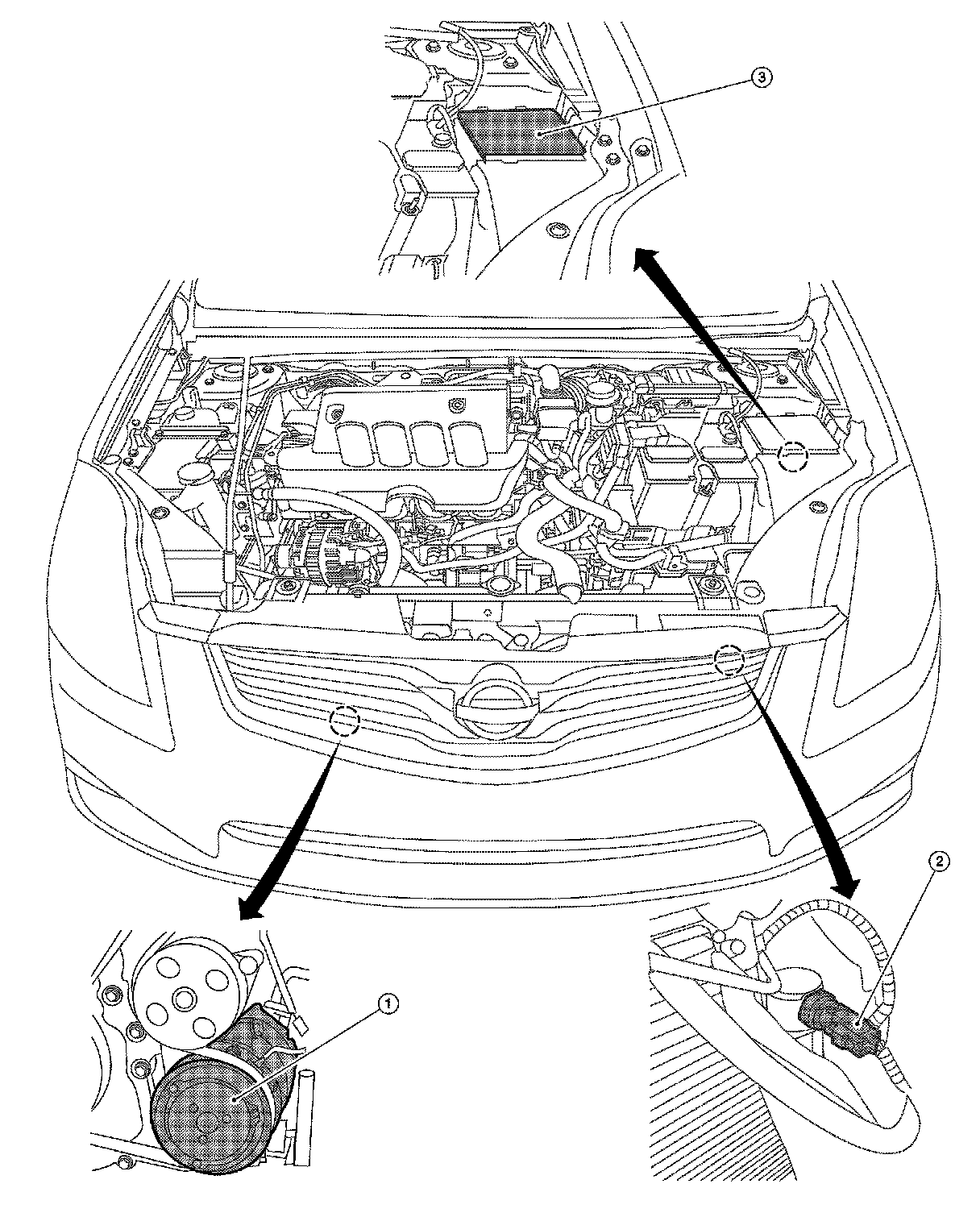 3

2

1