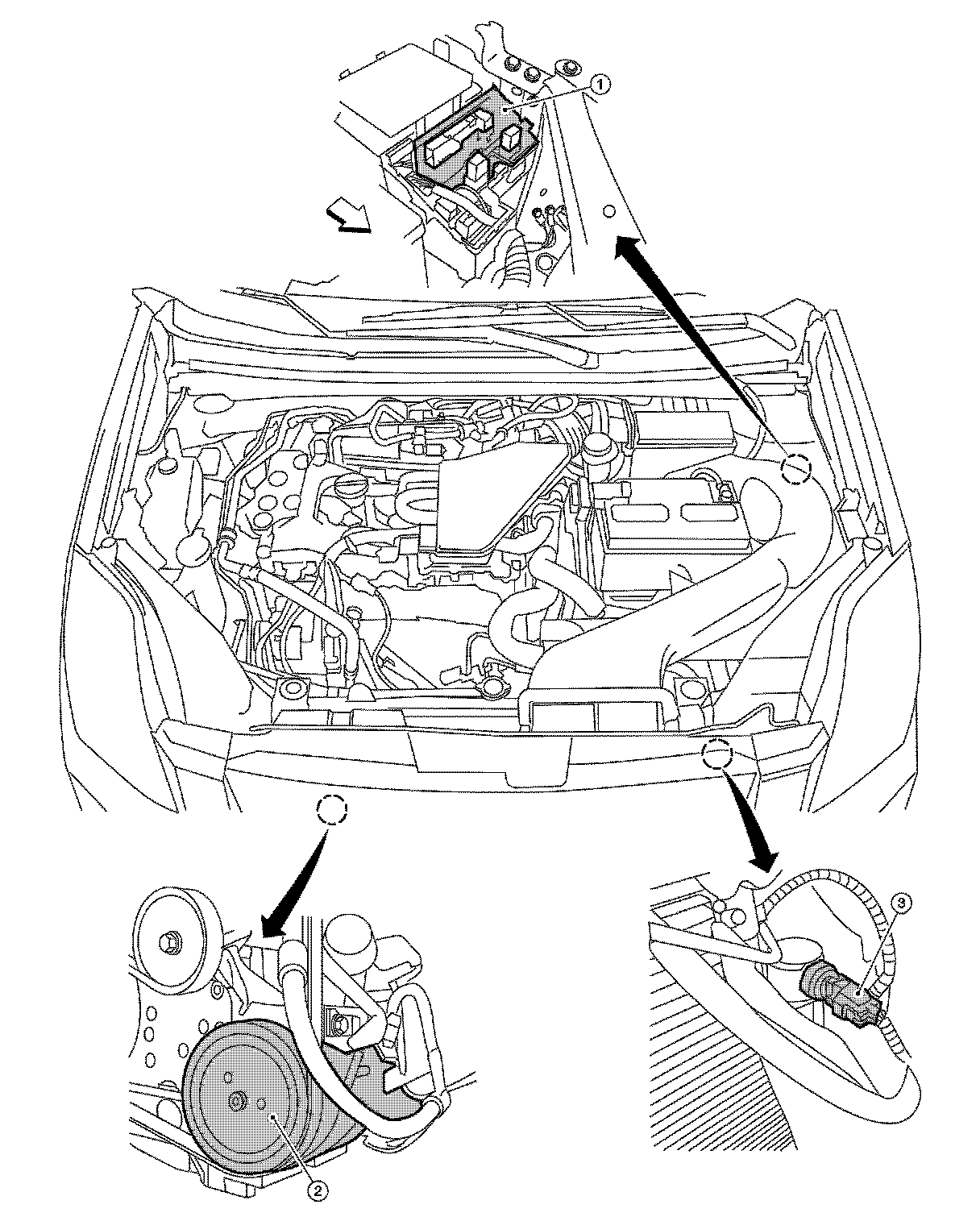 1

2

3