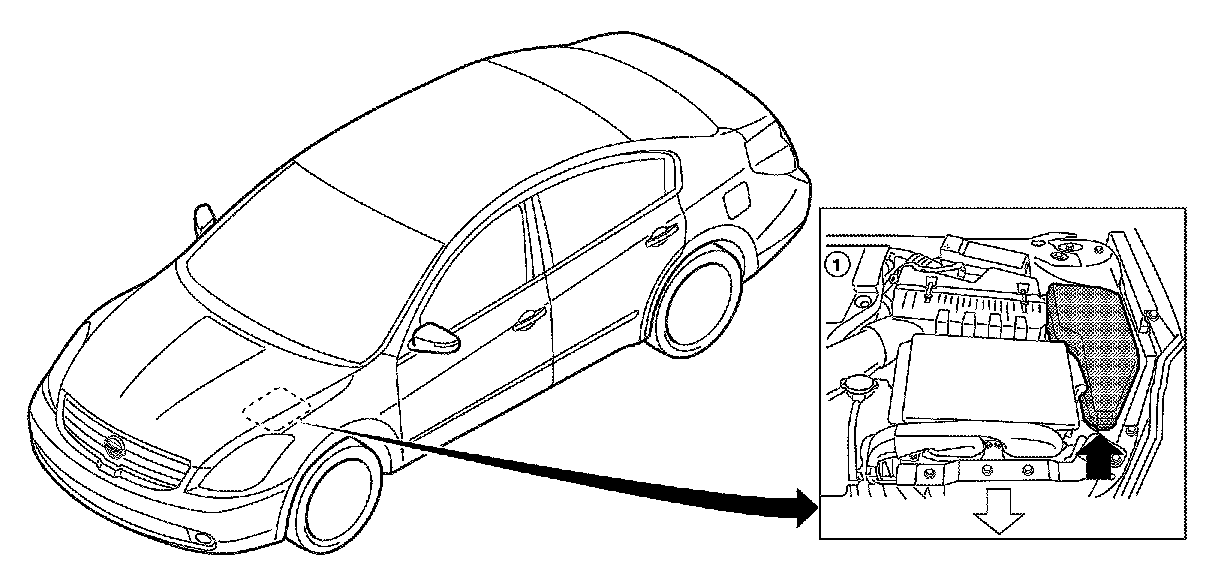 ①