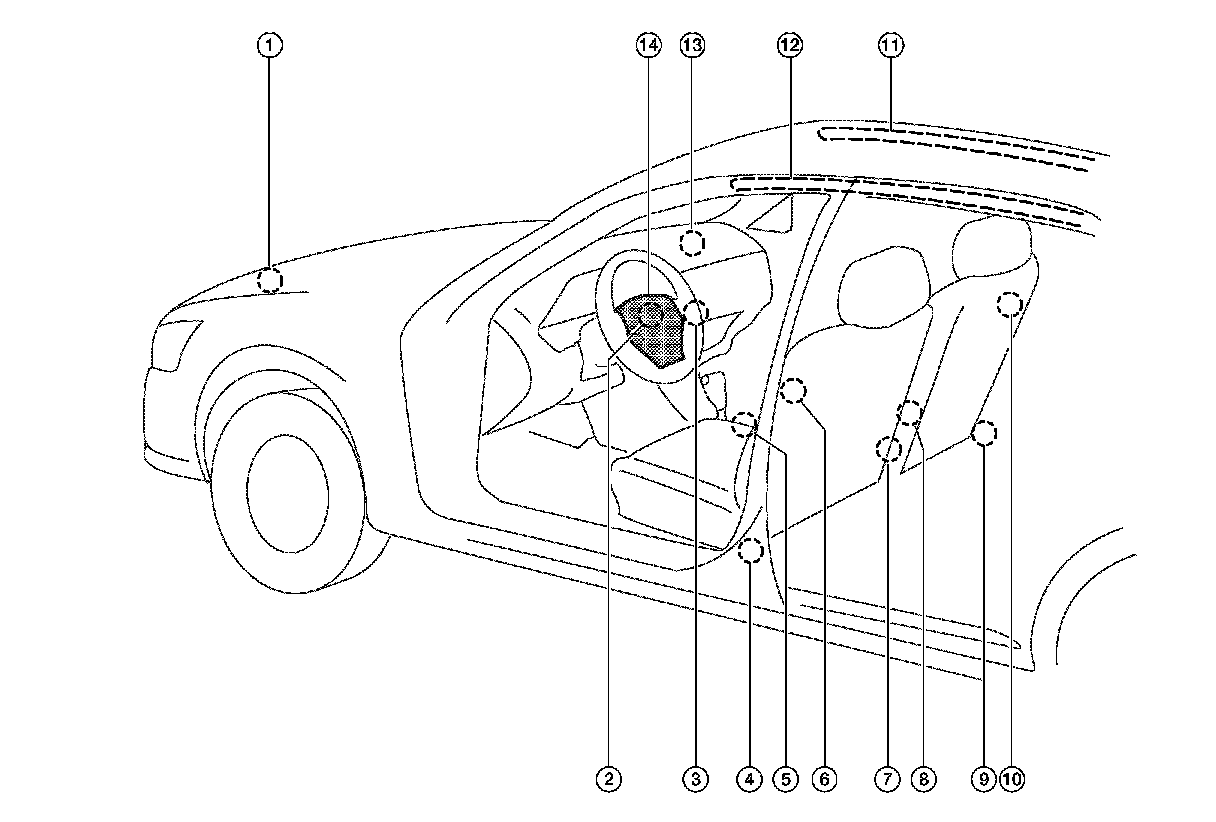 1
14
13
12
11
2
3
4
5
6
7
8
9
10