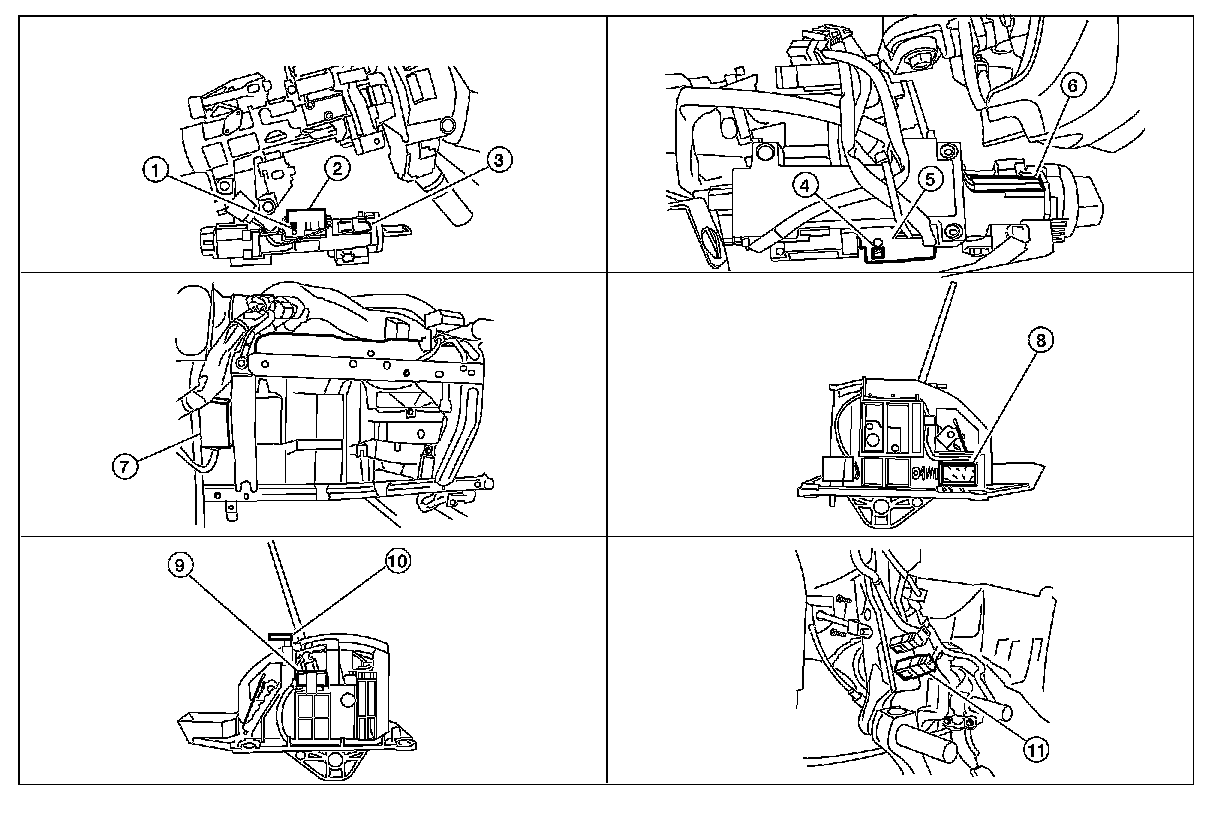 1
2
3
4
5
6
7
8
9
10
11