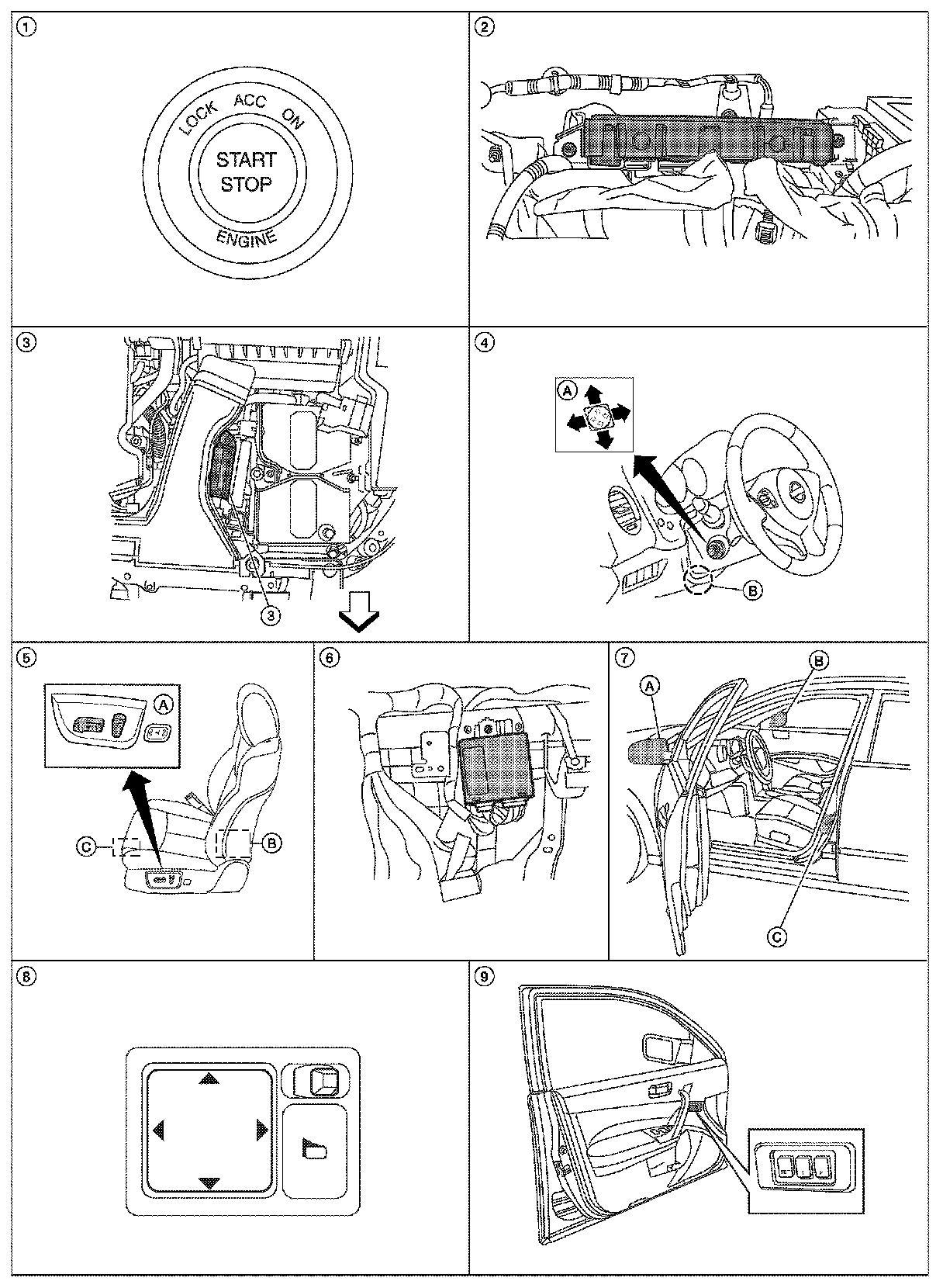 1
LOCK ACC ON
START
STOP
ENGINE

2

3
3

4
A
B

5
A
C
B

6

7
A
B
C

8

9