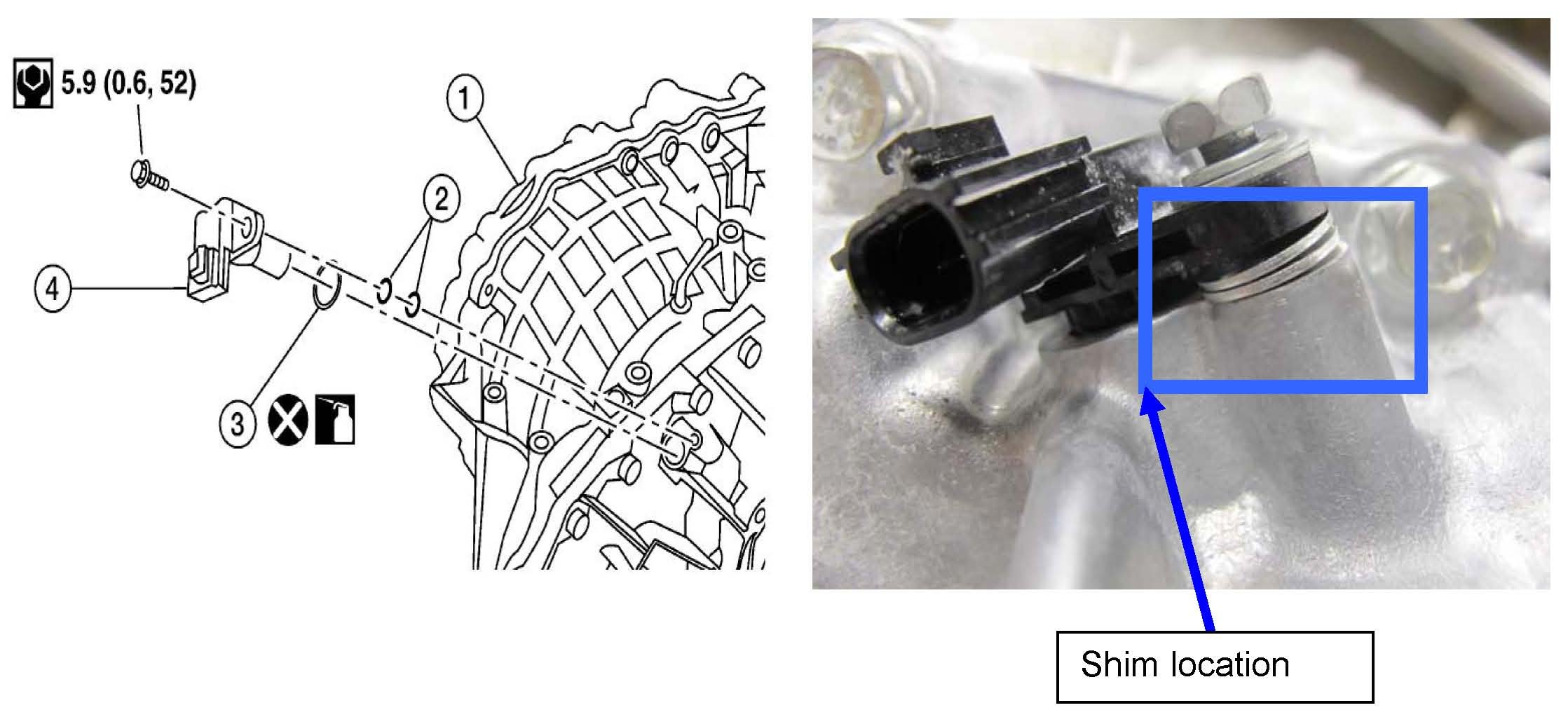 5.9 (0.6, 52)

1

2

4

3

Shim location