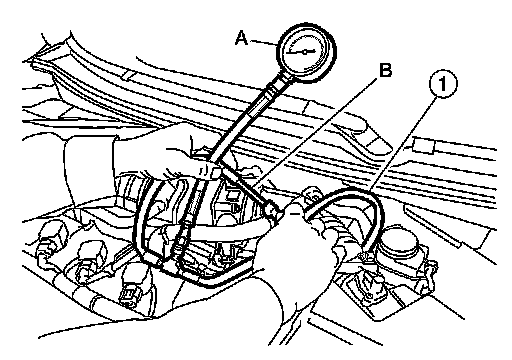 A
B
1