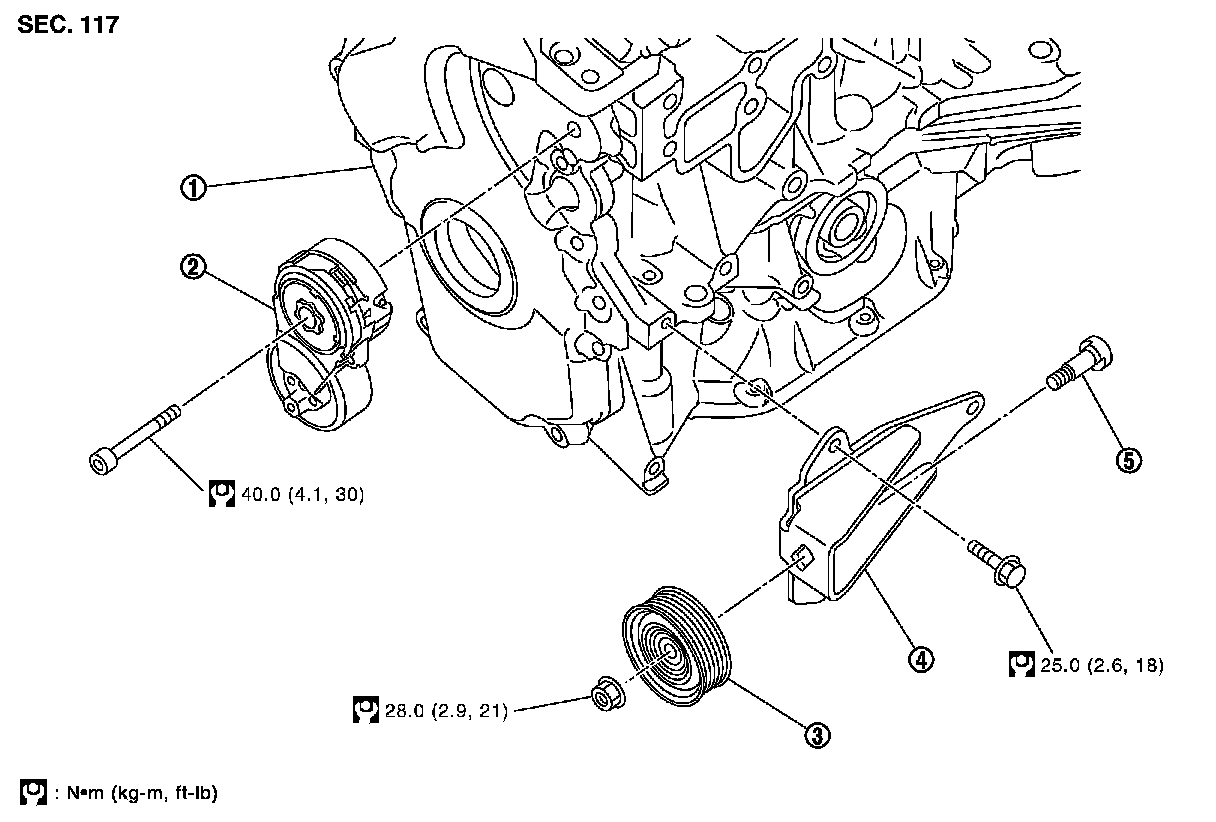 SEC. 117

1

2

40.0 (4.1, 30)

5

4

25.0 (2.6, 18)

28.0 (2.9, 21)

3

: N•m (kg-m, ft-lb)