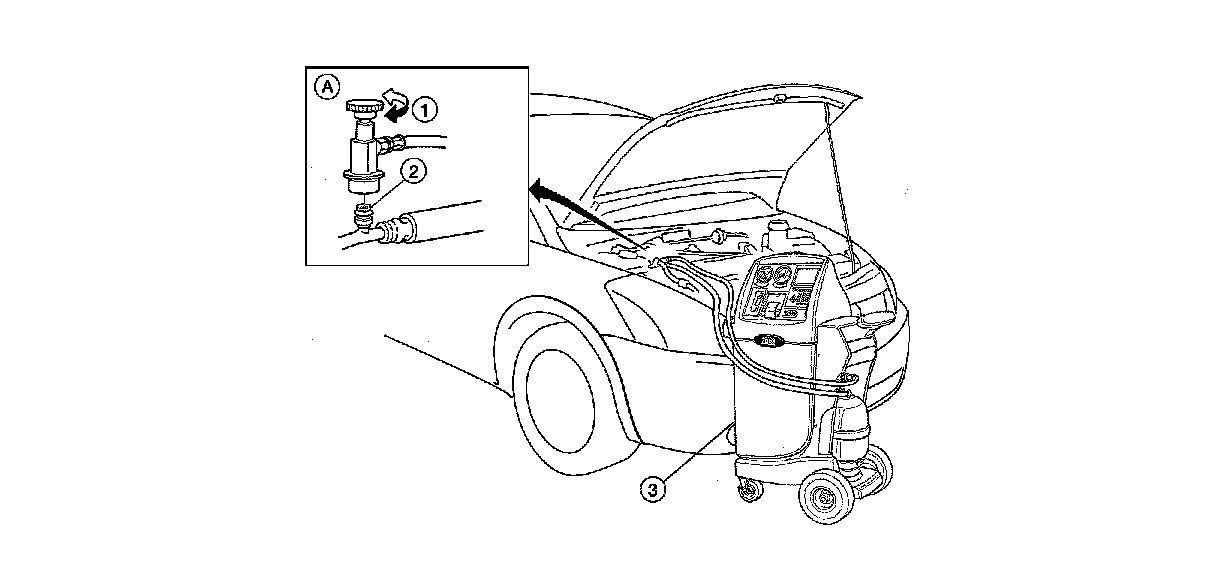 A
1
2
3