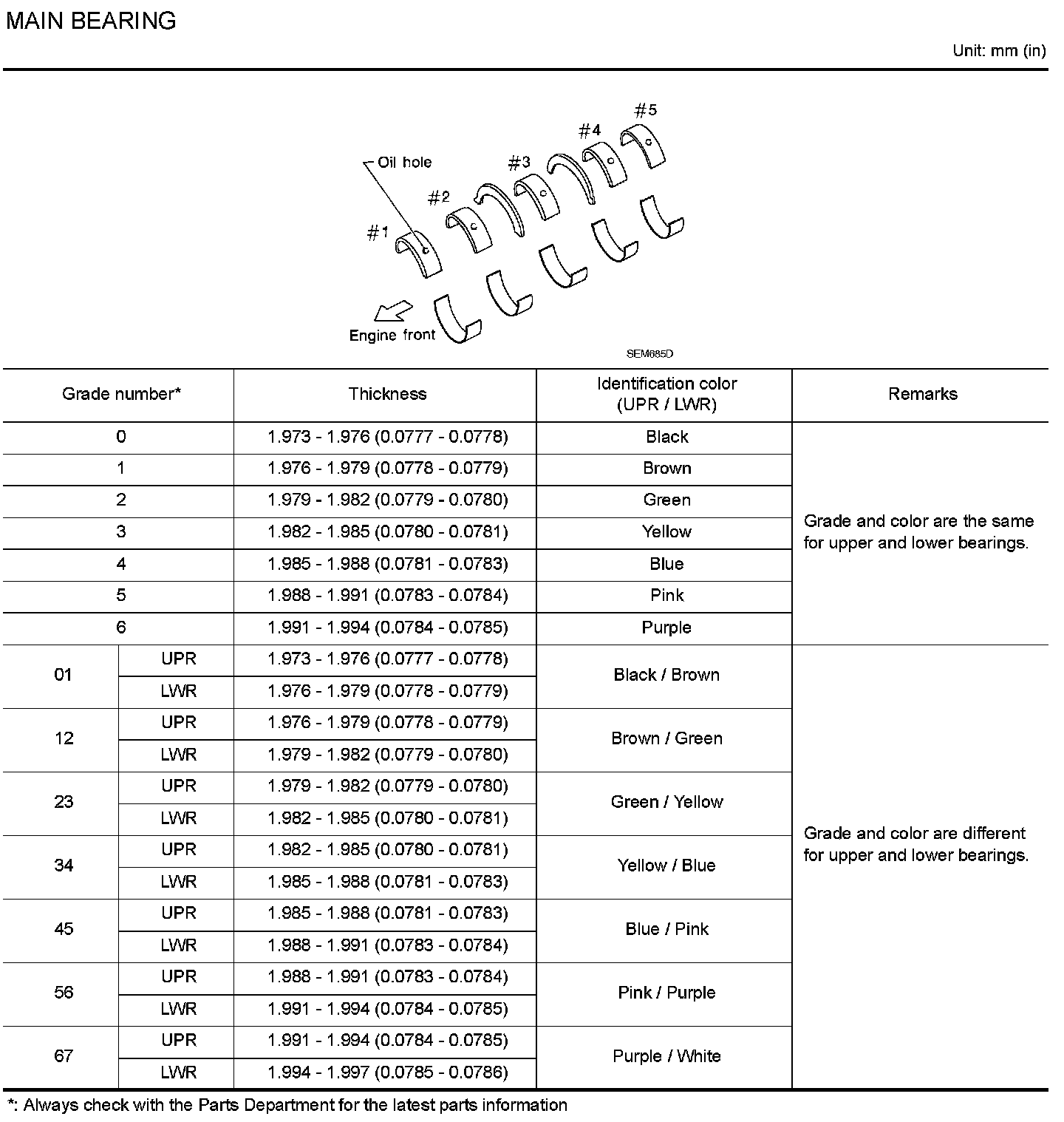 MAIN BEARING

Unit: mm (in)

Oil hole
#1
#2
#3
#4
#5
Engine front
SEM685D

| Grade number* | | Thickness | Identification color (UPR / LWR) | Remarks |
|---|---|---|---|---|
| 0 | | 1.973 - 1.976 (0.0777 - 0.0778) | Black | Grade and color are the same for upper and lower bearings. |
| 1 | | 1.976 - 1.979 (0.0778 - 0.0779) | Brown | |
| 2 | | 1.979 - 1.982 (0.0779 - 0.0780) | Green | |
| 3 | | 1.982 - 1.985 (0.0780 - 0.0781) | Yellow | |
| 4 | | 1.985 - 1.988 (0.0781 - 0.0783) | Blue | |
| 5 | | 1.988 - 1.991 (0.0783 - 0.0784) | Pink | |
| 6 | | 1.991 - 1.994 (0.0784 - 0.0785) | Purple | |
| 01 | UPR | 1.973 - 1.976 (0.0777 - 0.0778) | Black / Brown | Grade and color are different for upper and lower bearings. |
| | LWR | 1.976 - 1.979 (0.0778 - 0.0779) | | |
| 12 | UPR | 1.976 - 1.979 (0.0778 - 0.0779) | Brown / Green | |
| | LWR | 1.979 - 1.982 (0.0779 - 0.0780) | | |
| 23 | UPR | 1.979 - 1.982 (0.0779 - 0.0780) | Green / Yellow | |
| | LWR | 1.982 - 1.985 (0.0780 - 0.0781) | | |
| 34 | UPR | 1.982 - 1.985 (0.0780 - 0.0781) | Yellow / Blue | |
| | LWR | 1.985 - 1.988 (0.0781 - 0.0783) | | |
| 45 | UPR | 1.985 - 1.988 (0.0781 - 0.0783) | Blue / Pink | |
| | LWR | 1.988 - 1.991 (0.0783 - 0.0784) | | |
| 56 | UPR | 1.988 - 1.991 (0.0783 - 0.0784) | Pink / Purple | |
| | LWR | 1.991 - 1.994 (0.0784 - 0.0785) | | |
| 67 | UPR | 1.991 - 1.994 (0.0784 - 0.0785) | Purple / White | |
| | LWR | 1.994 - 1.997 (0.0785 - 0.0786) | | |

*: Always check with the Parts Department for the latest parts information