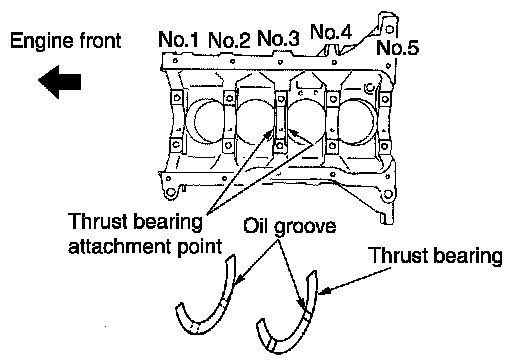 Engine front

No.1 No.2 No.3 No.4 No.5

Thrust bearing attachment point

Oil groove

Thrust bearing