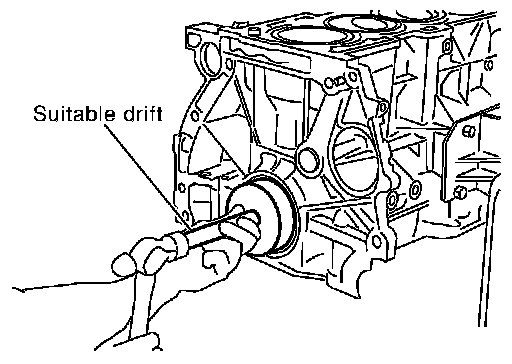 Suitable drift