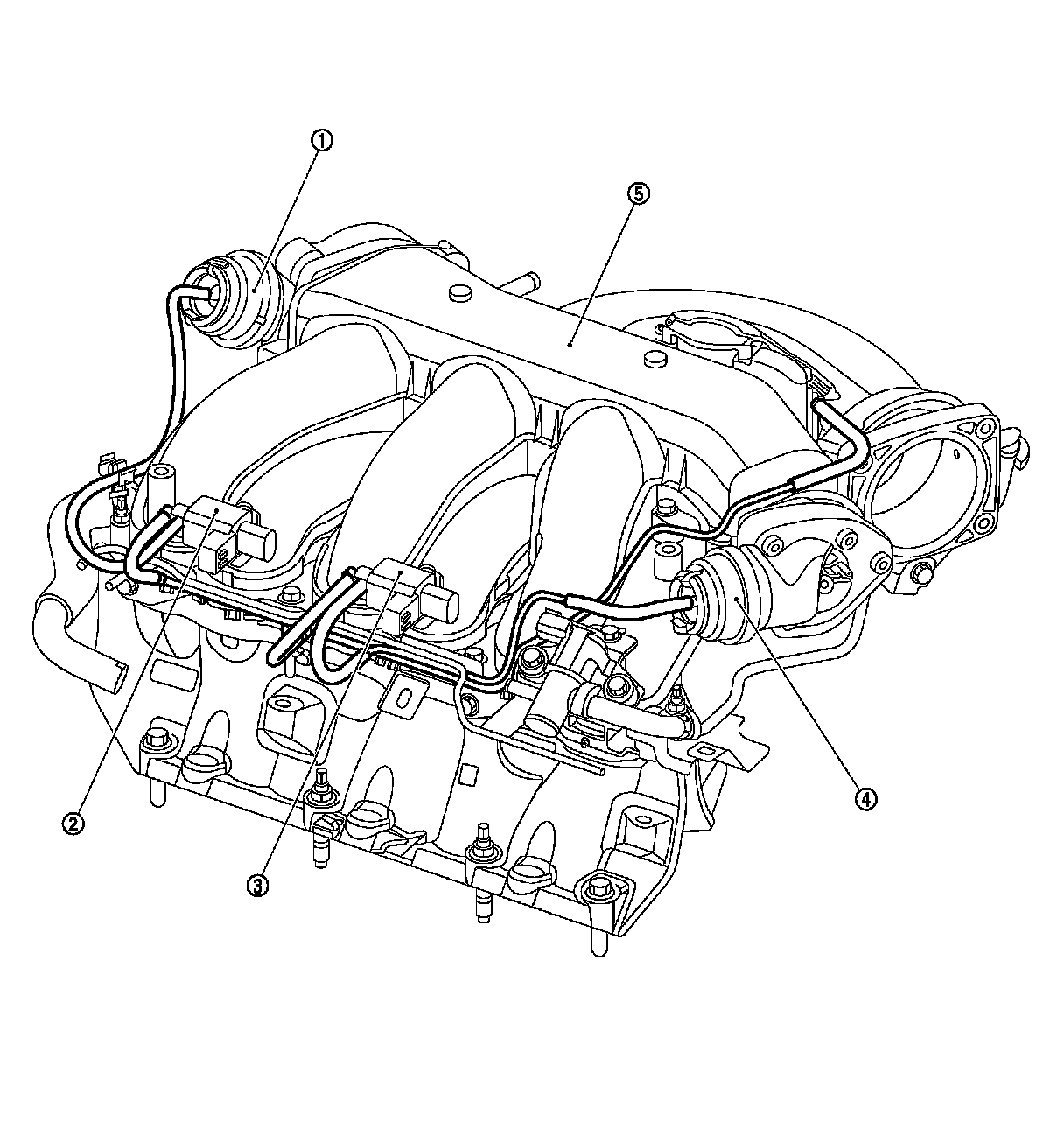 1
5
2
3
4