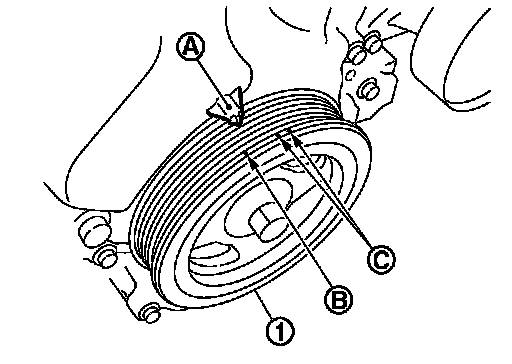 A
C
B
1