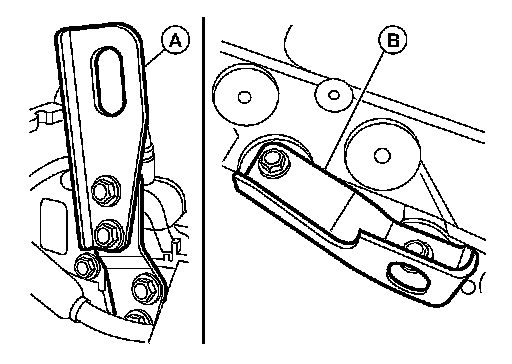 A

B