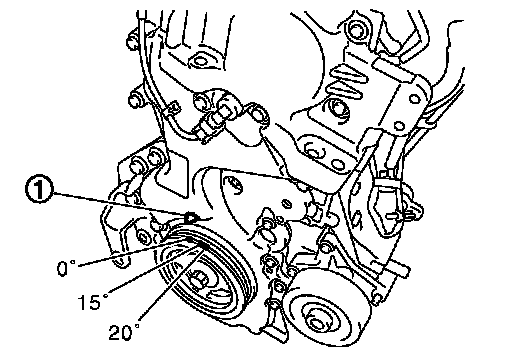 1
0°
15°
20°