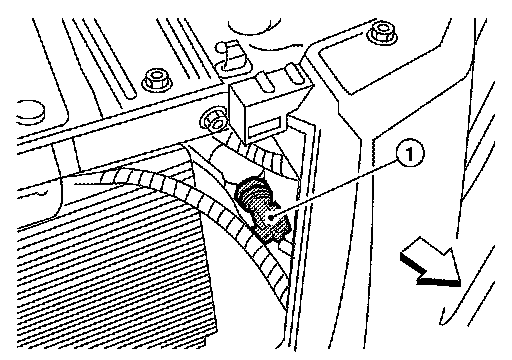 1