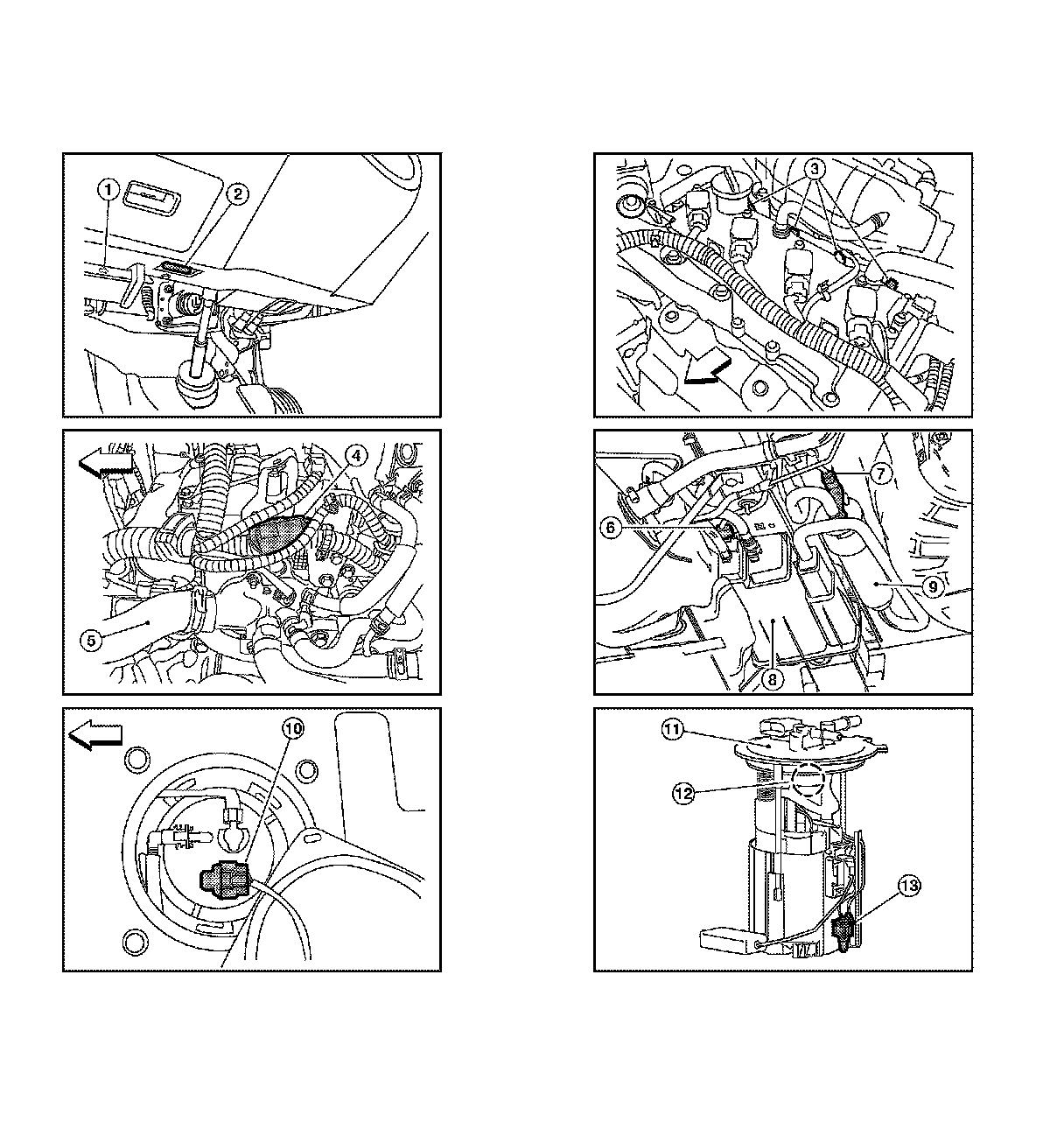 1
2
3
4
5
6
7
8
9
10
11
12
13