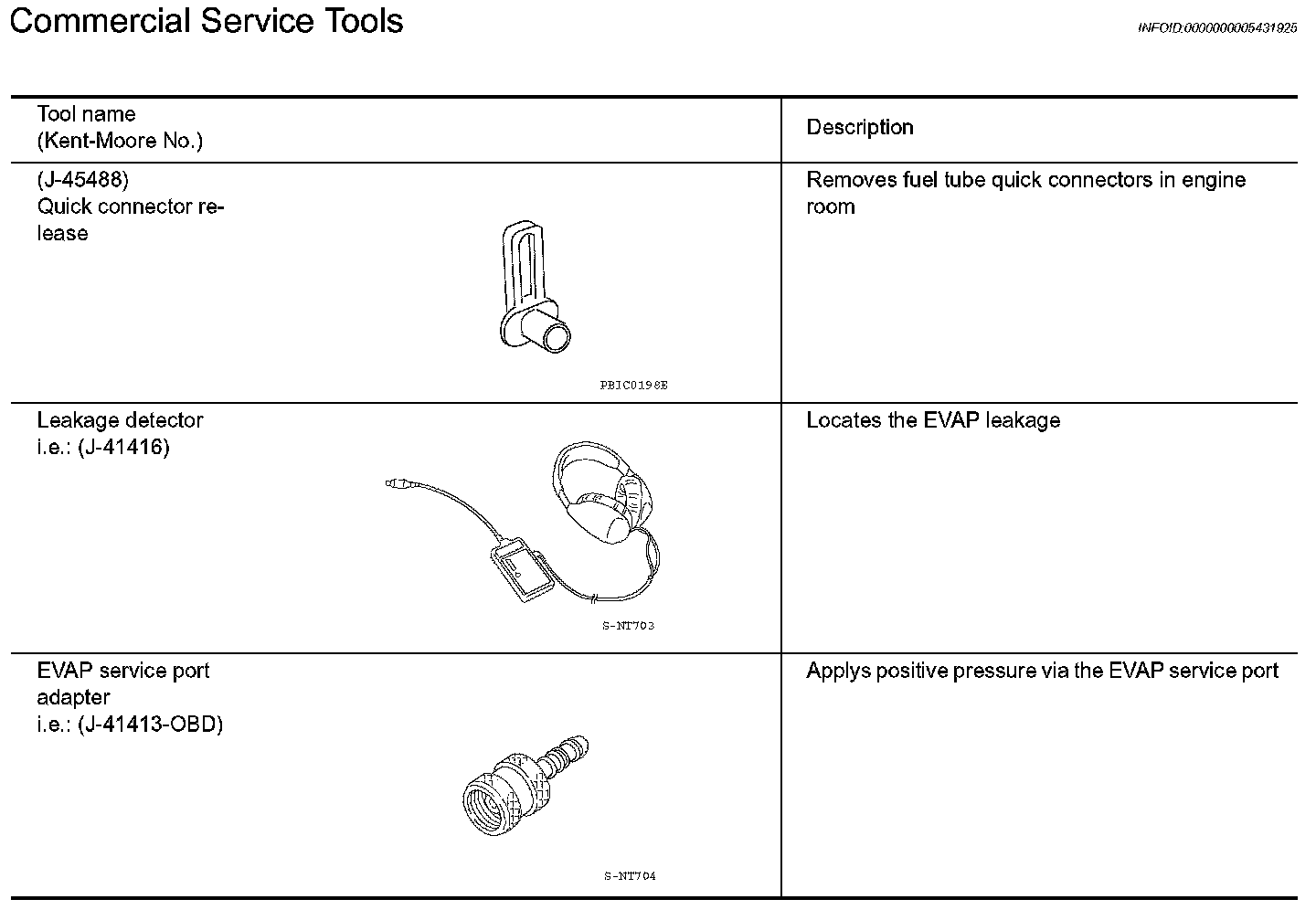 Commercial Service Tools

INFOID:0000000005431925

| Tool name (Kent-Moore No.) | Description |
|---|---|
| (J-45488) Quick connector release PBIC0198E | Removes fuel tube quick connectors in engine room |
| Leakage detector i.e.: (J-41416) S-NT703 | Locates the EVAP leakage |
| EVAP service port adapter i.e.: (J-41413-OBD) S-NT704 | Applys positive pressure via the EVAP service port |