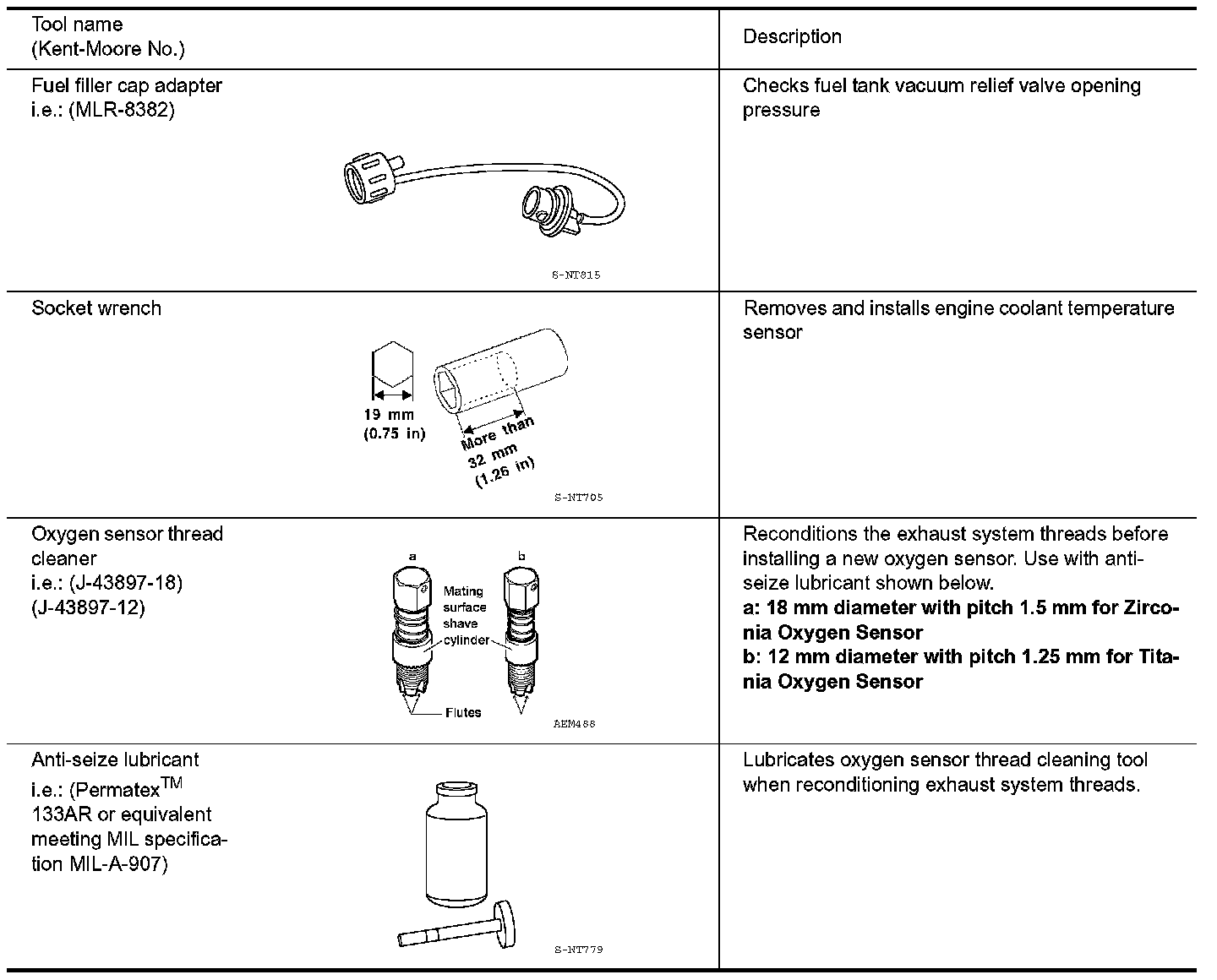 | Tool name (Kent-Moore No.) | Description |
|---|---|
| Fuel filler cap adapter i.e.: (MLR-8382) S-NT815 | Checks fuel tank vacuum relief valve opening pressure |
| Socket wrench 19 mm (0.75 in) More than 32 mm (1.26 in) S-NT705 | Removes and installs engine coolant temperature sensor |
| Oxygen sensor thread cleaner i.e.: (J-43897-18) (J-43897-12) a b Mating surface shave cylinder Flutes AEM488 | Reconditions the exhaust system threads before installing a new oxygen sensor. Use with anti-seize lubricant shown below. **a: 18 mm diameter with pitch 1.5 mm for Zirconia Oxygen Sensor** **b: 12 mm diameter with pitch 1.25 mm for Titania Oxygen Sensor** |
| Anti-seize lubricant i.e.: (Permatex$^{TM}$ 133AR or equivalent meeting MIL specification MIL-A-907) S-NT779 | Lubricates oxygen sensor thread cleaning tool when reconditioning exhaust system threads. |