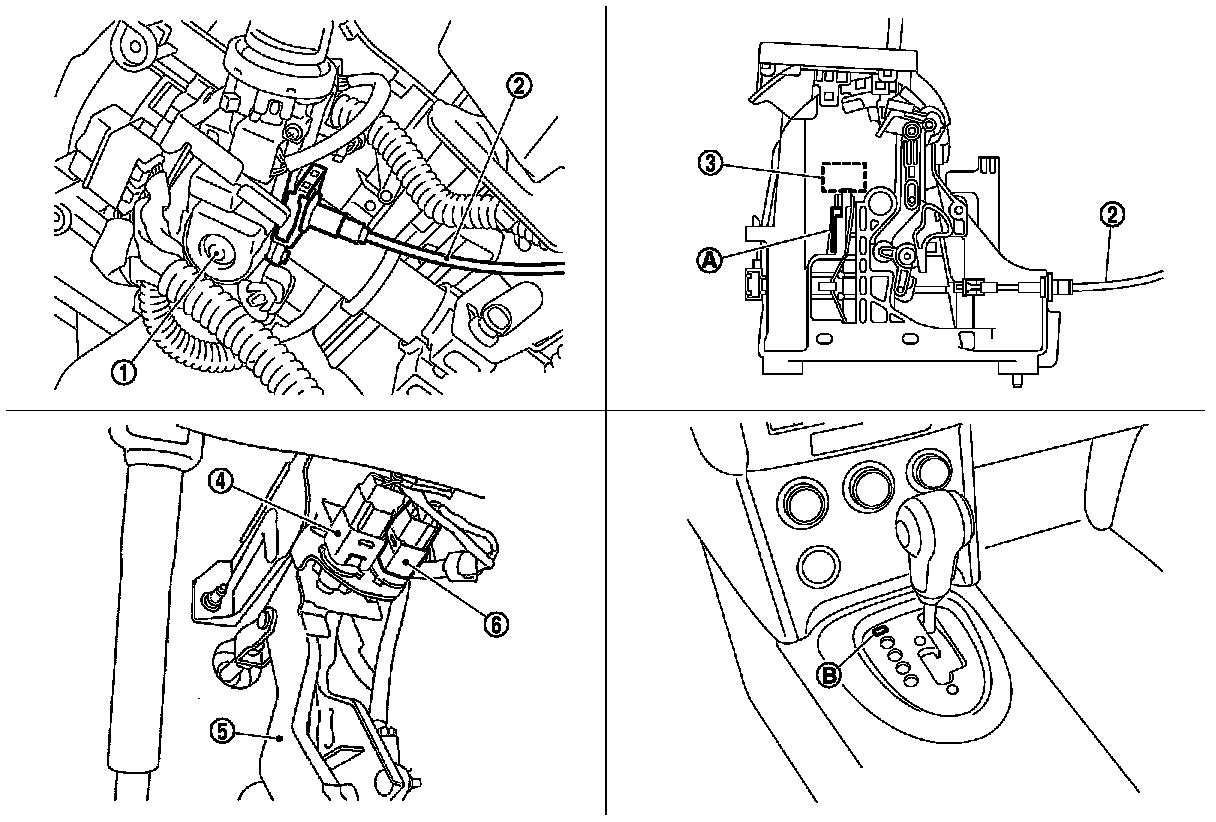 2
1
3
A
2
4
6
5
B