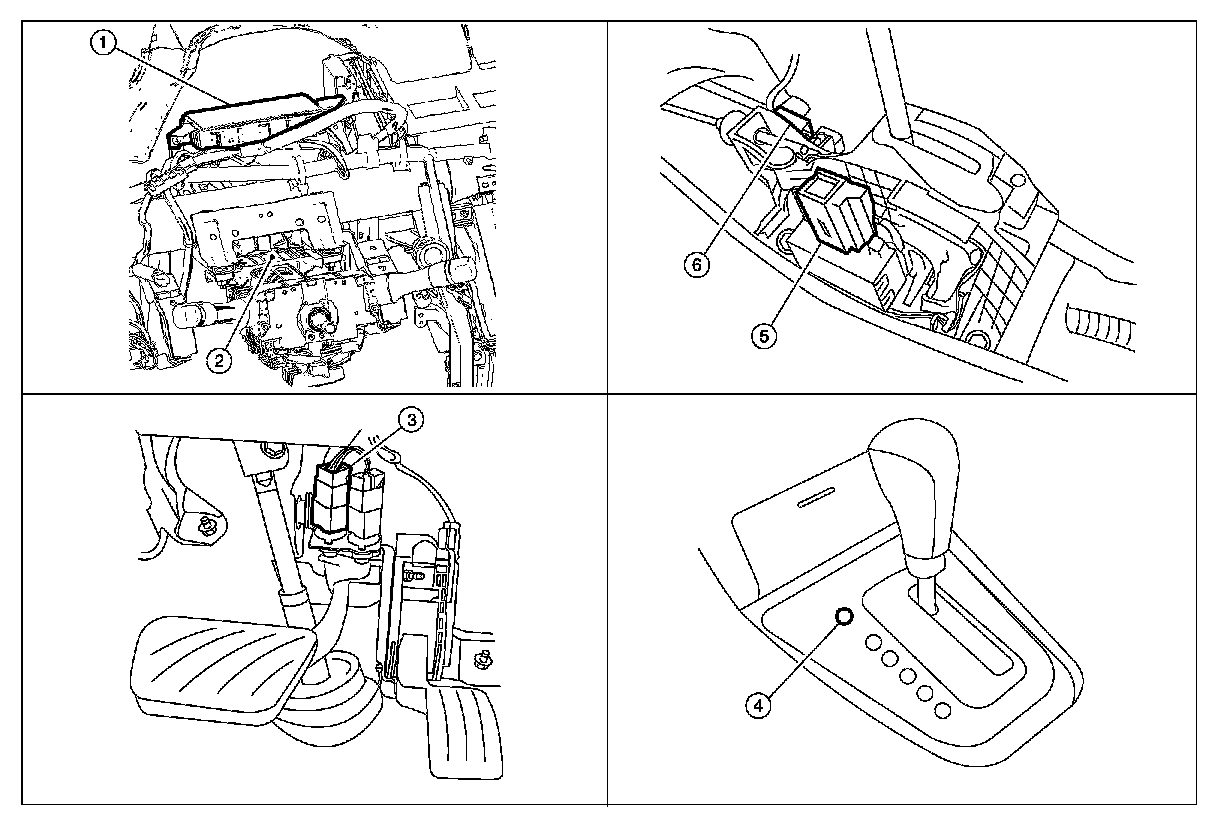 1
2
6
5
3
4