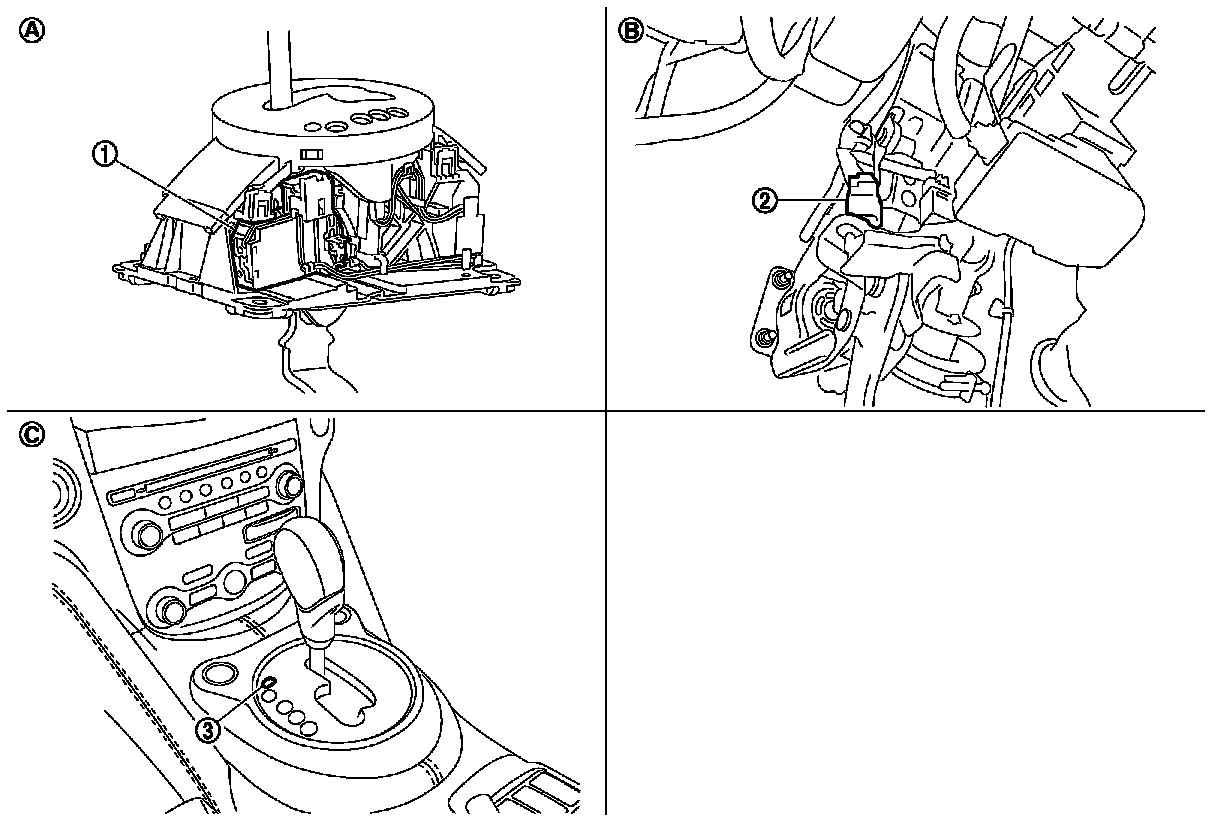 Ⓐ
①
Ⓑ
②
Ⓒ
③