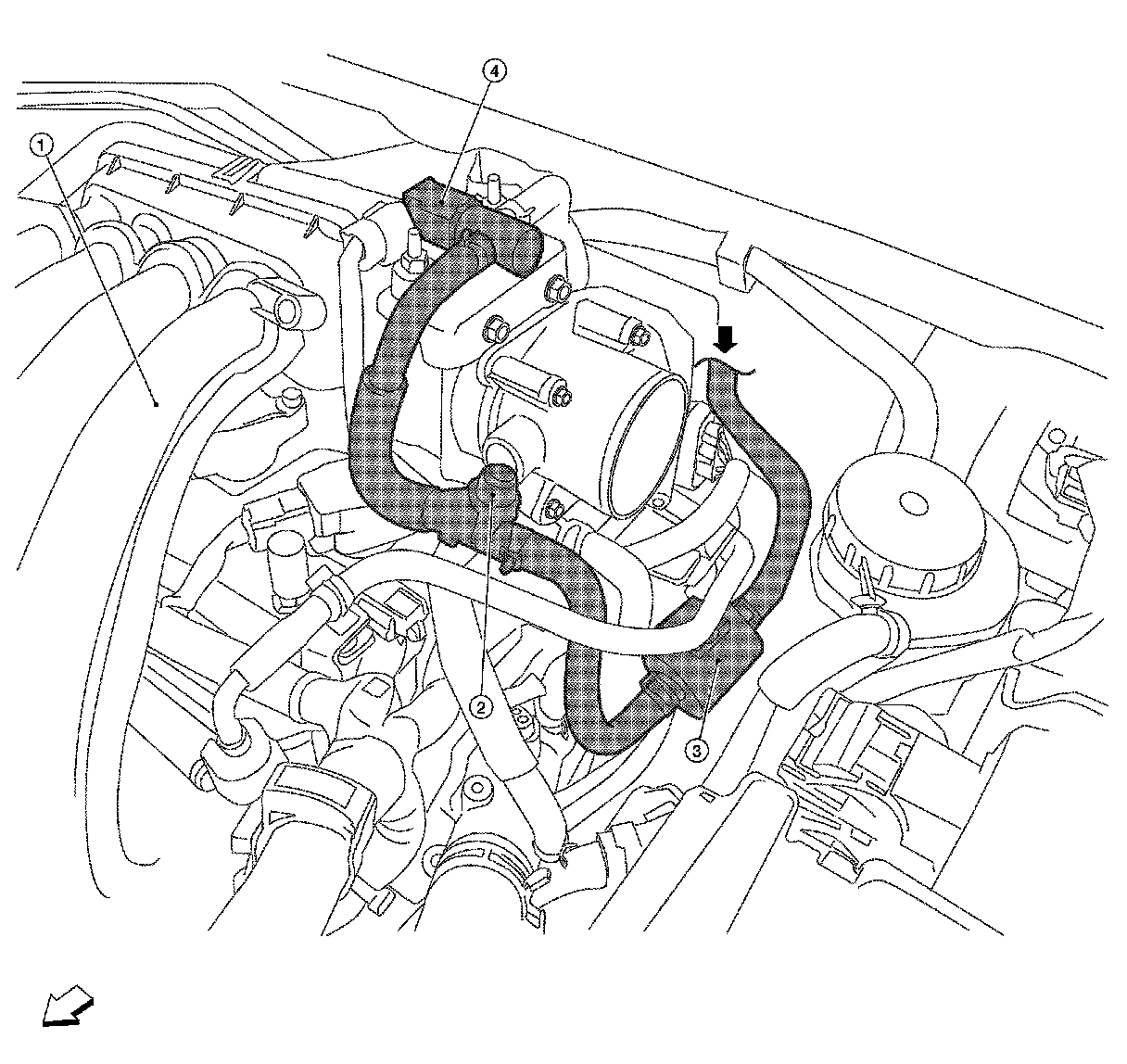 4

1

2

3