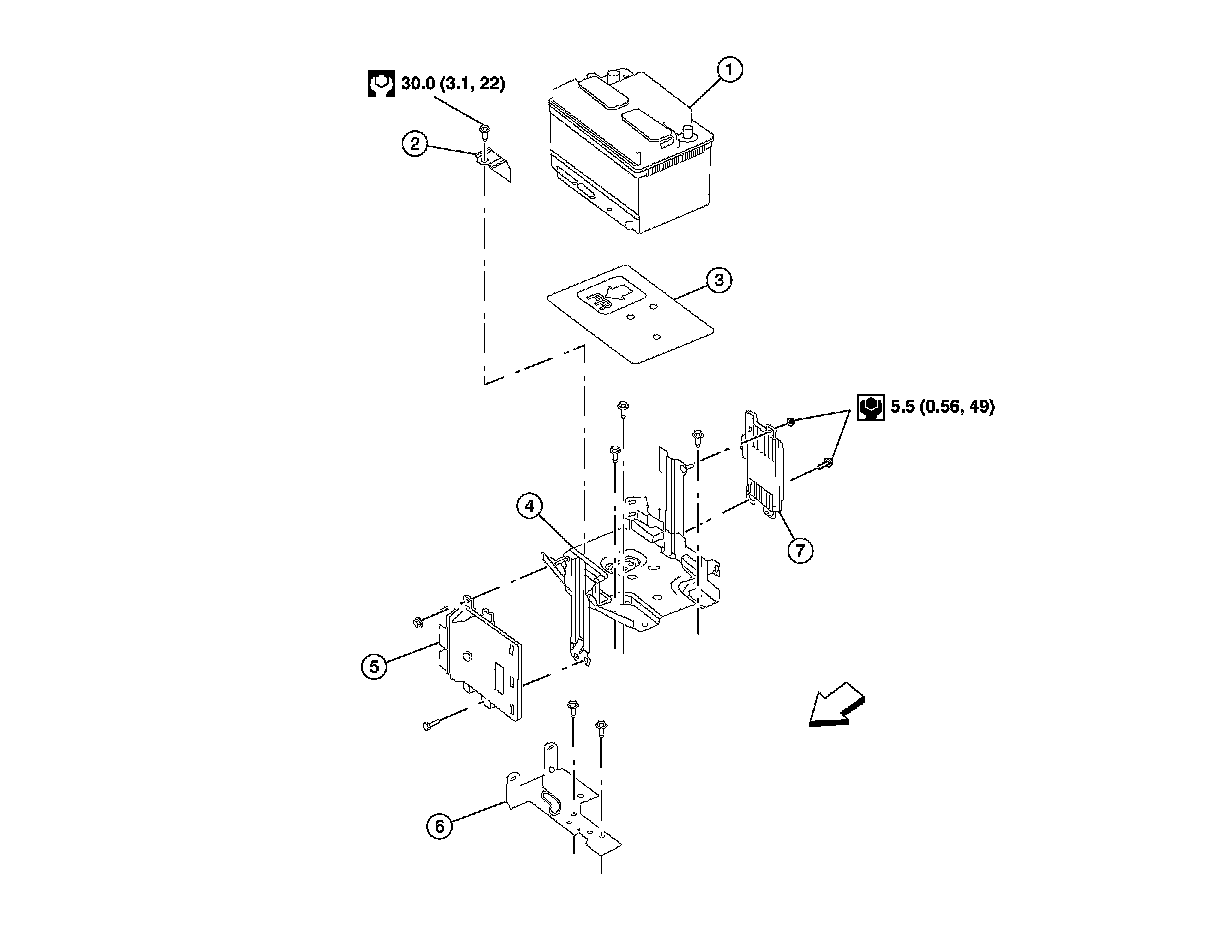 30.0 (3.1, 22)

1

2

3

5.5 (0.56, 49)

4

7

5

6