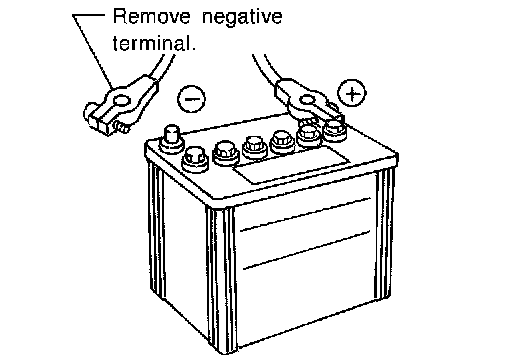 Remove negative terminal.

−

+