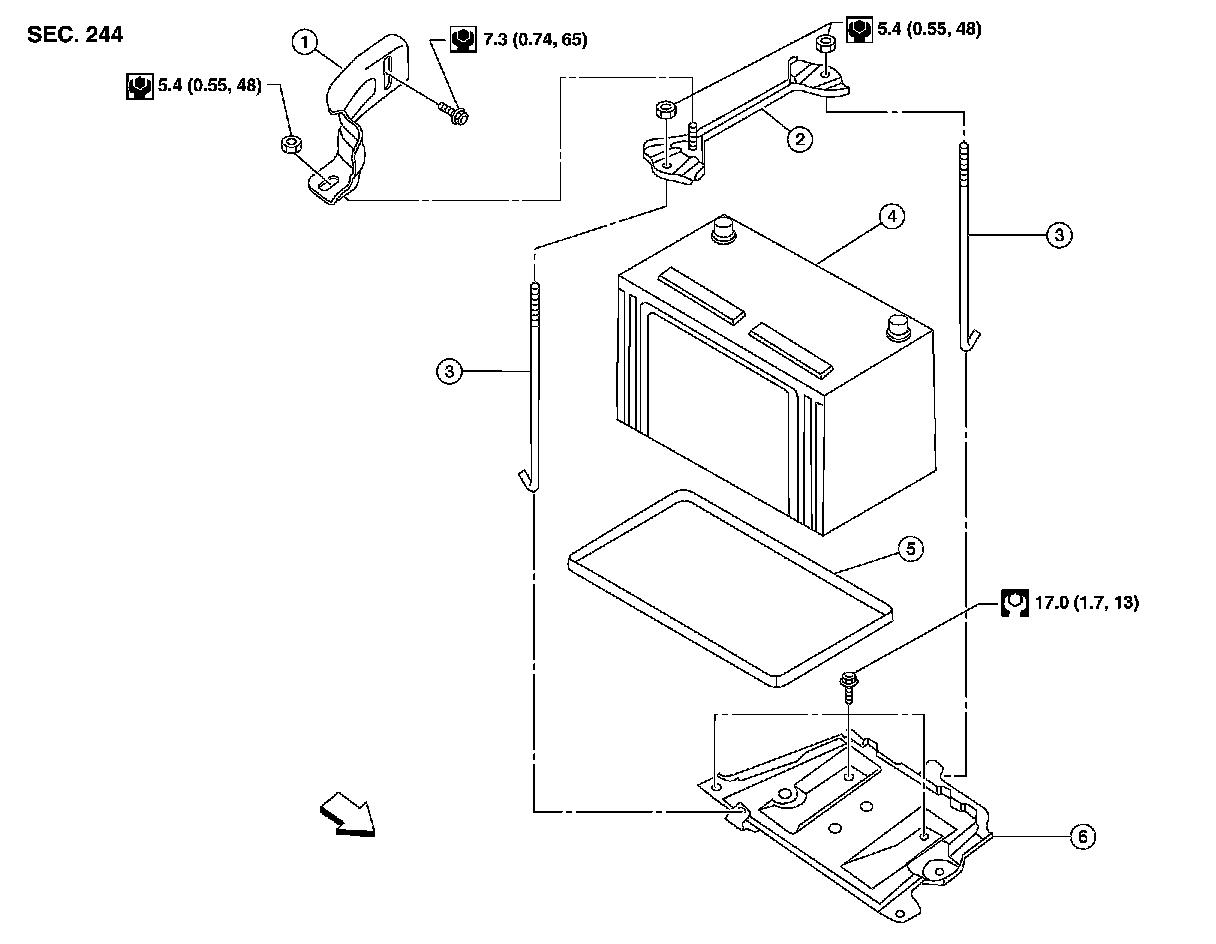 SEC. 244

1

7.3 (0.74, 65)

5.4 (0.55, 48)

5.4 (0.55, 48)

2

4

3

3

5

17.0 (1.7, 13)

6