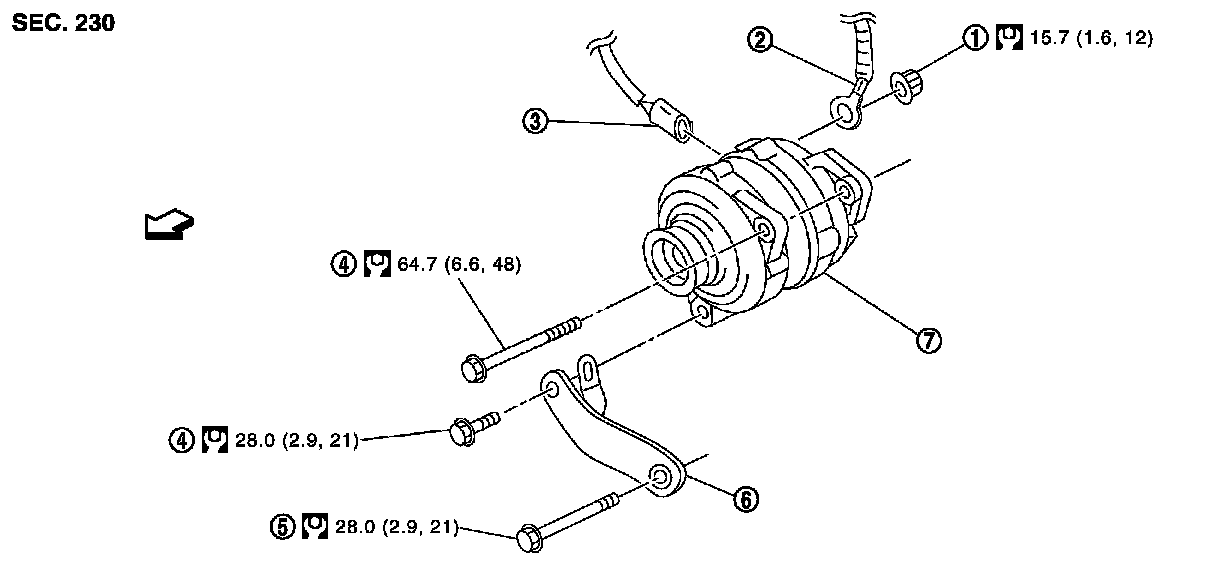 SEC. 230

2

1 15.7 (1.6, 12)

3

4 64.7 (6.6, 48)

7

4 28.0 (2.9, 21)

6

5 28.0 (2.9, 21)